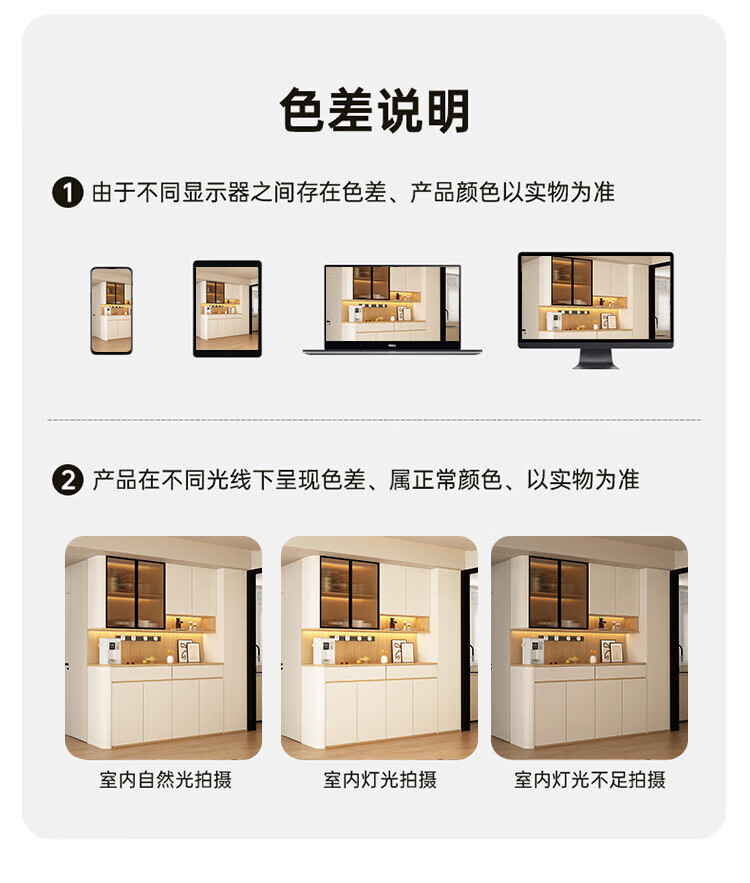 色差说明

1 由于不同显示器之间存在色差、产品颜色以实物为准

2 产品在不同光线下呈现色差、属正常颜色、以实物为准

室内自然光拍摄

室内灯光拍摄

室内灯光不足拍摄