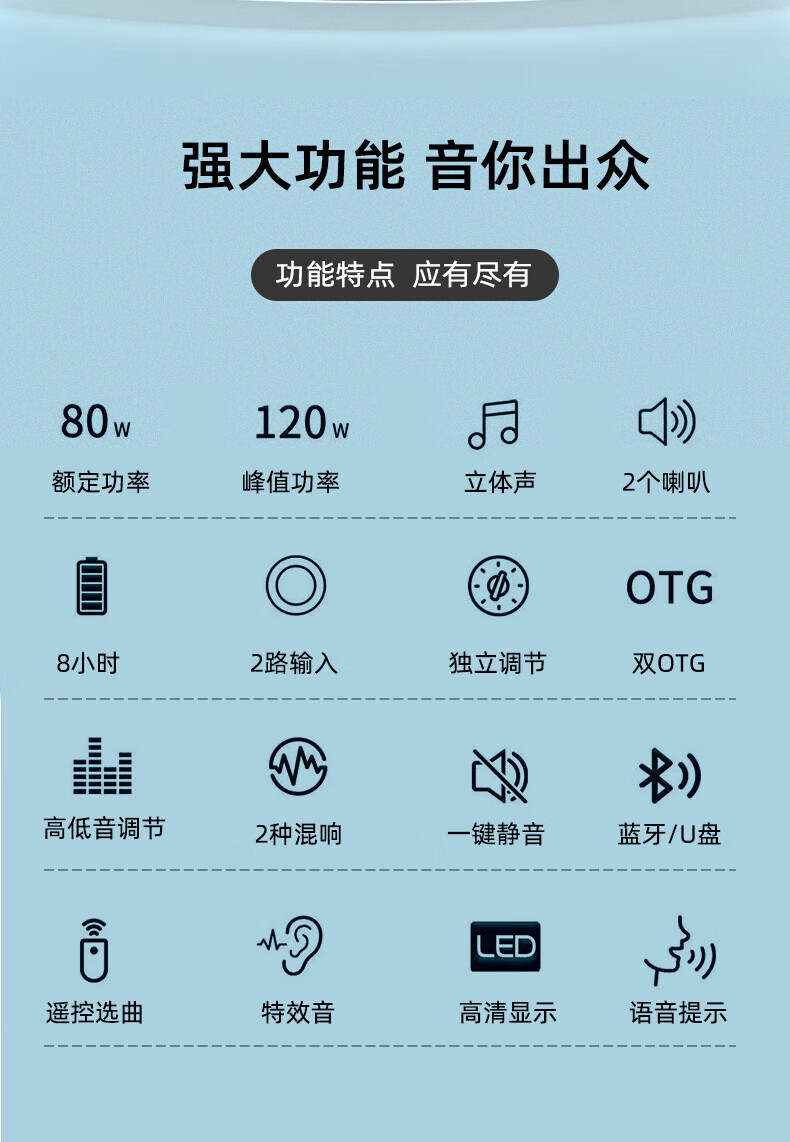 强大功能 音你出众

功能特点 应有尽有

80w
额定功率

120w
峰值功率

立体声

2个喇叭

8小时

2路输入

独立调节

OTG
双OTG

高低音调节

2种混响

一键静音

蓝牙/U盘

遥控选曲

特效音

LED
高清显示

语音提示