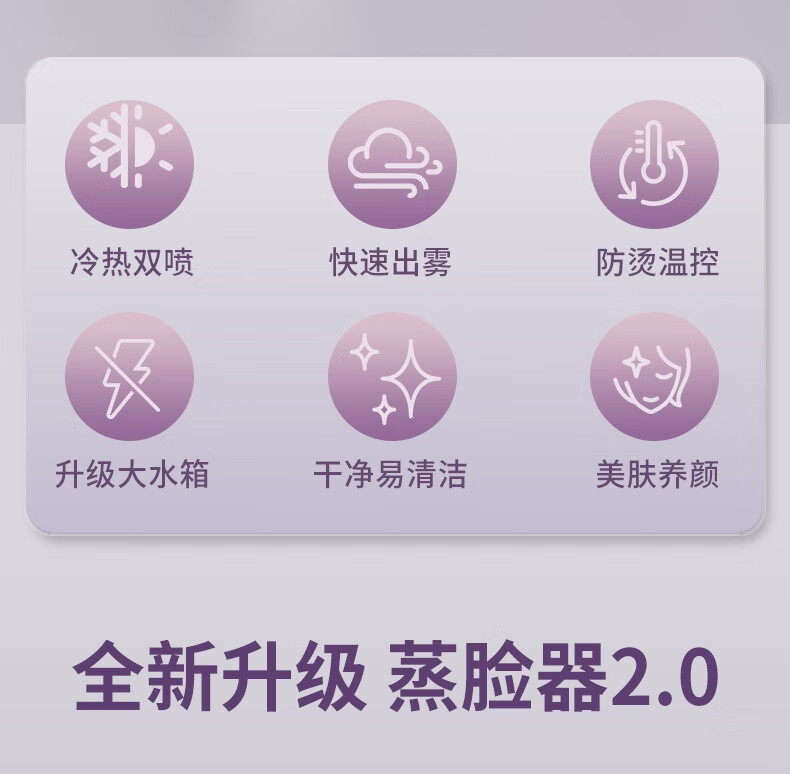 冷热双喷

快速出雾

防烫温控

升级大水箱

干净易清洁

美肤养颜

全新升级 蒸脸器2.0