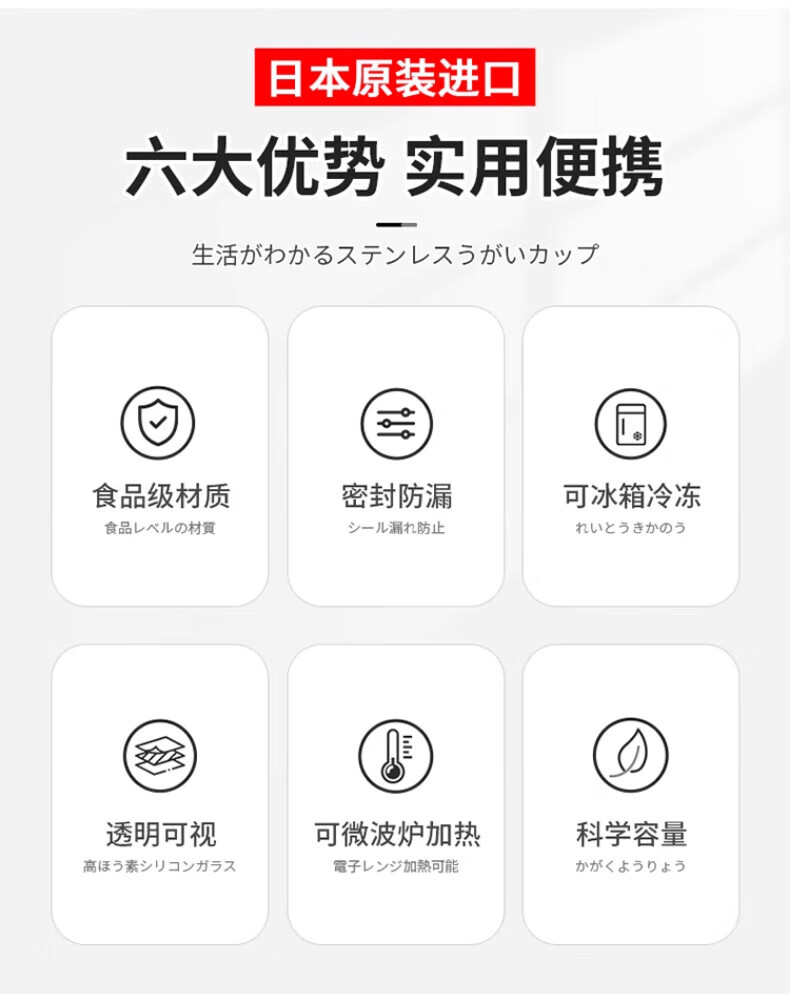 日本原装进口

六大优势 实用便携

生活がわかるステンレスうがいカップ

食品级材质
食品レベルの材質

密封防漏
シール漏れ防止

可冰箱冷冻
れいとうきかのう

透明可视
高ほう素シリコンガラス

可微波炉加热
電子レンジ加熱可能

科学容量
かがくようりょう