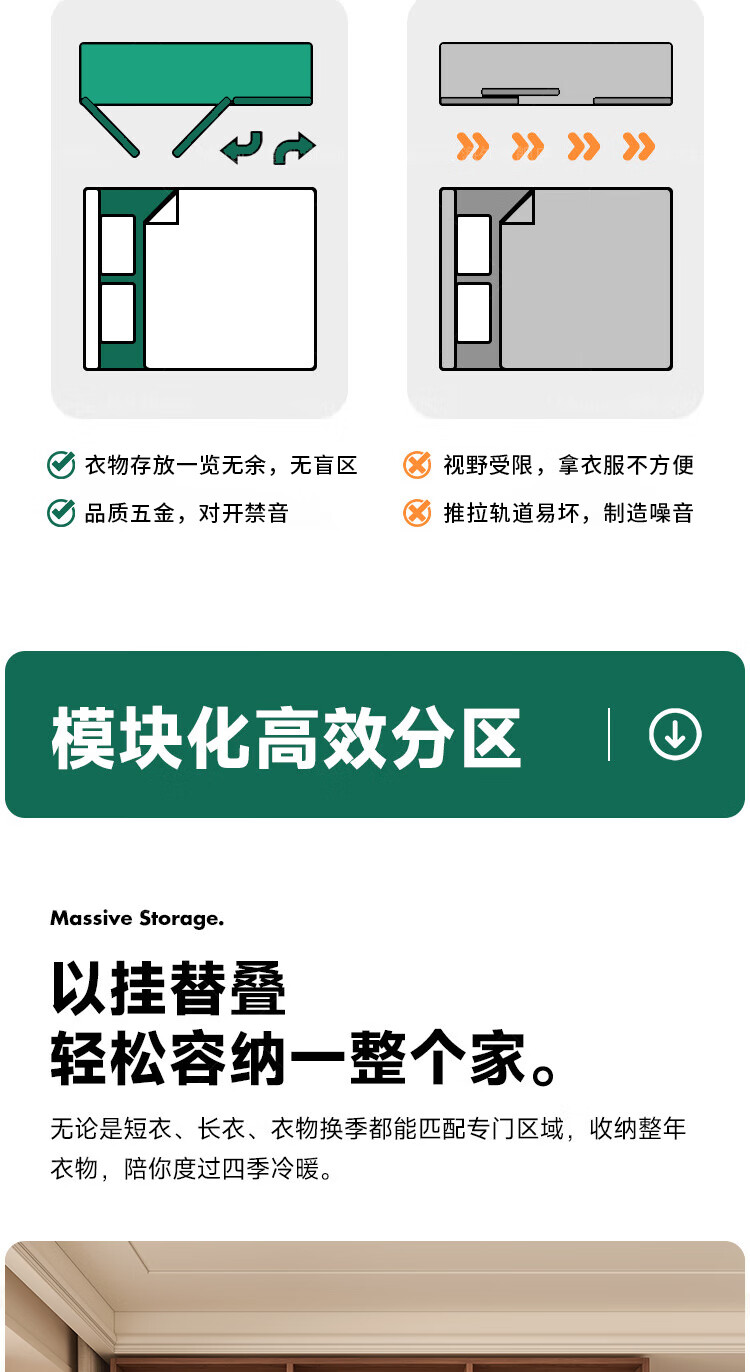 衣物存放一览无余，无盲区

品质五金，对开禁音

视野受限，拿衣服不方便

推拉轨道易坏，制造噪音

模块化高效分区

Massive Storage.

以挂替叠
轻松容纳一整个家。

无论是短衣、长衣、衣物换季都能匹配专门区域，收纳整年衣物，陪你度过四季冷暖。