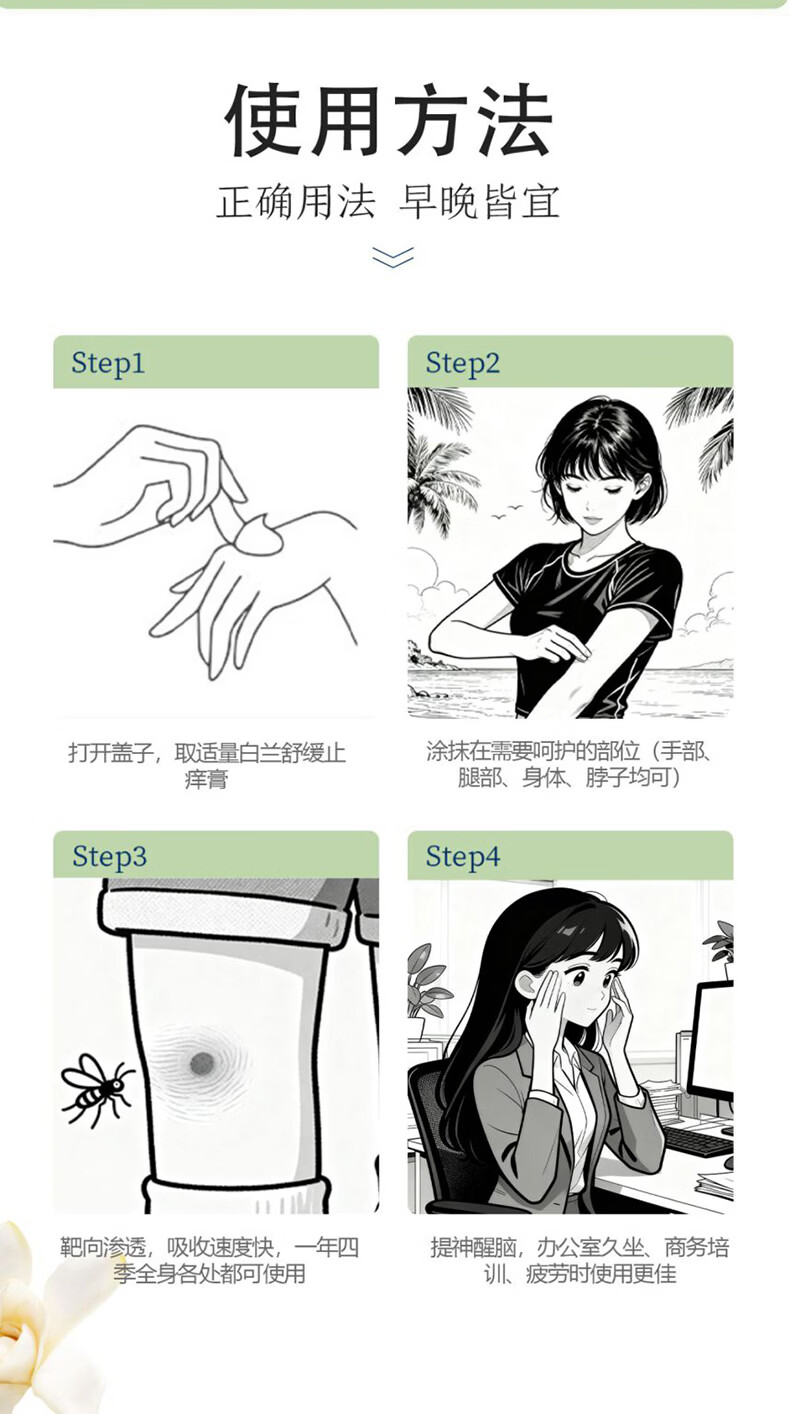 使用方法

正确用法 早晚皆宜

Step1

打开盖子，取适量白兰舒缓止痒膏

Step2

涂抹在需要呵护的部位（手部、腿部、身体、脖子均可）

Step3

靶向渗透，吸收速度快，一年四季全身各处都可使用

Step4

提神醒脑，办公室久坐、商务培训、疲劳时使用更佳