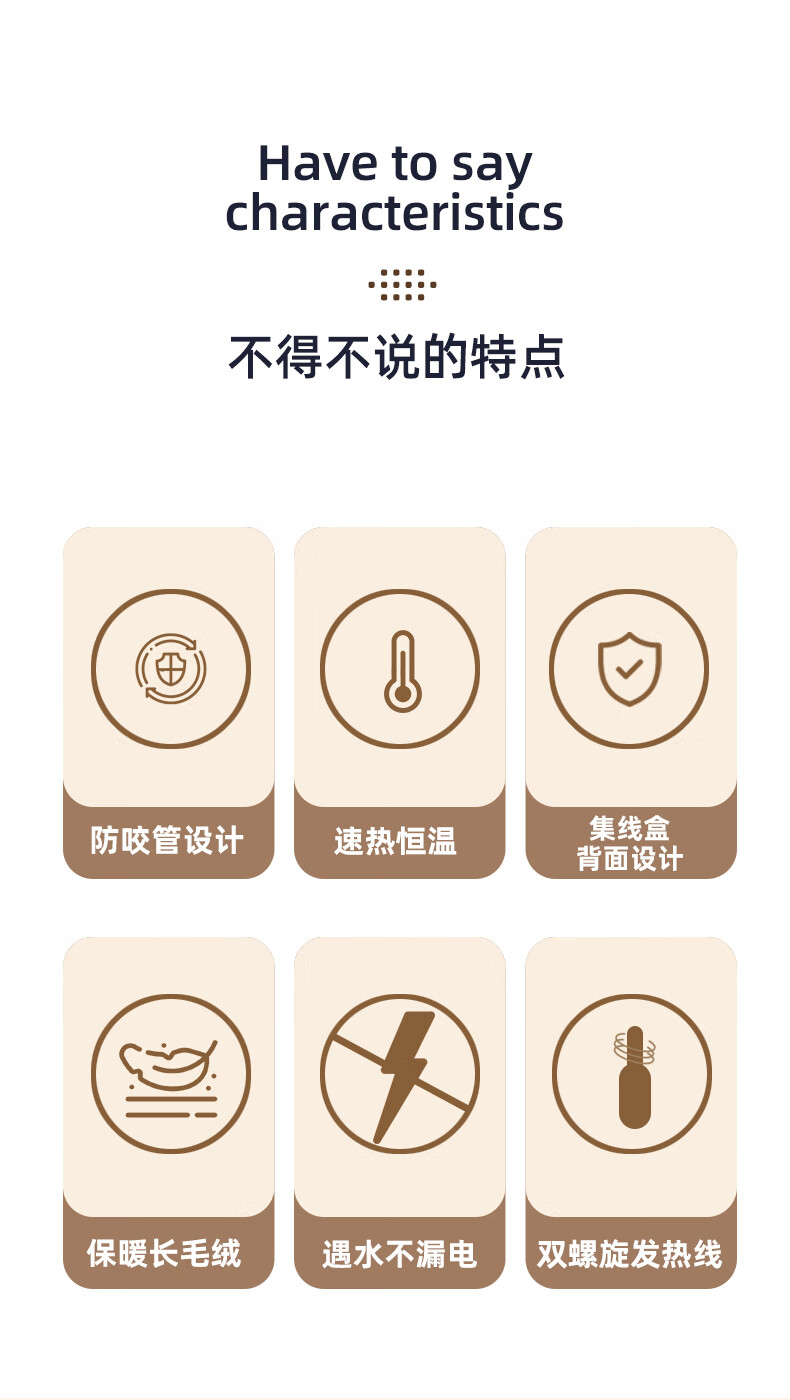 Have to say characteristics

不得不说的特点

防咬管设计

速热恒温

集线盒
背面设计

保暖长毛绒

遇水不漏电

双螺旋发热线