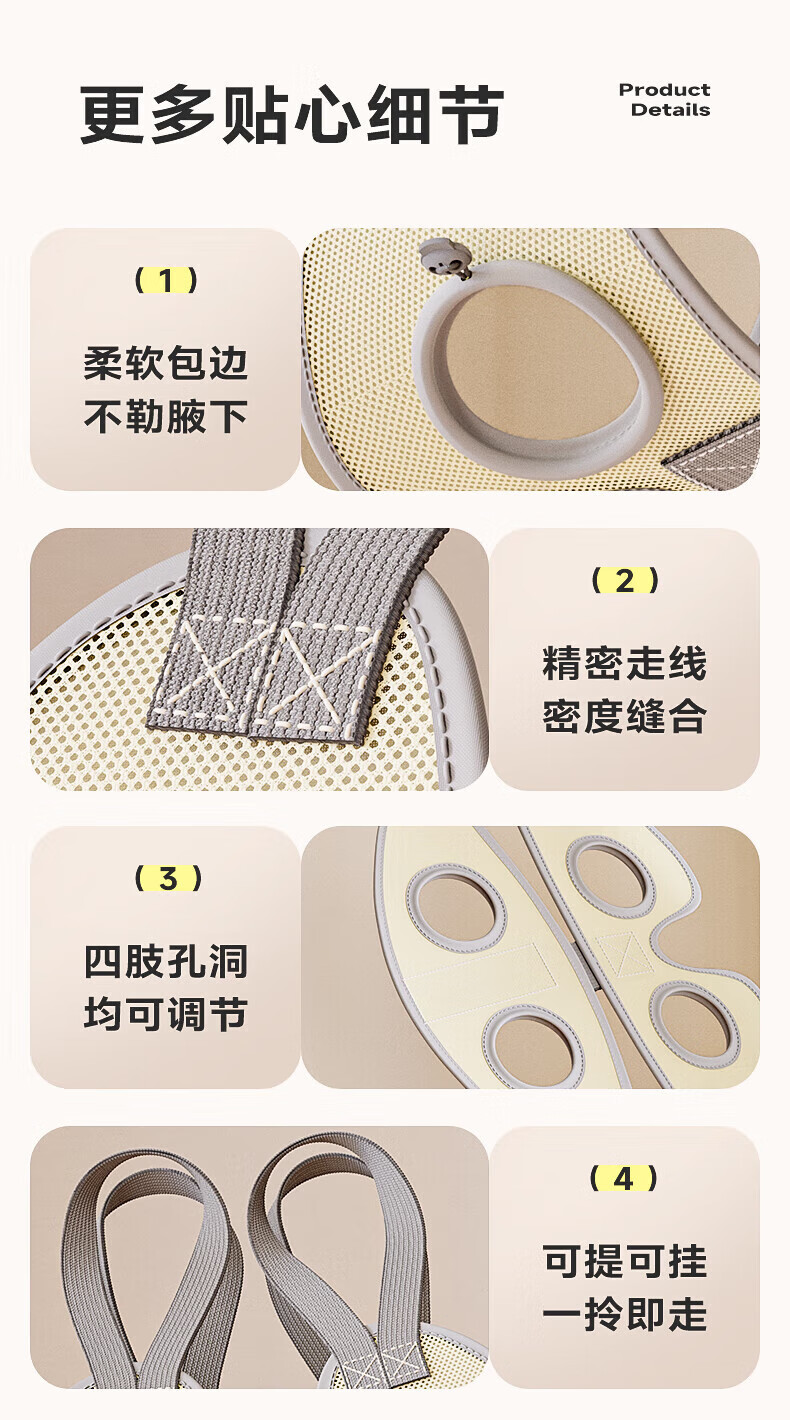 更多贴心细节

Product Details

（1）

柔软包边
不勒腋下

（2）

精密走线
密度缝合

（3）

四肢孔洞
均可调节

（4）

可提可挂
一拎即走