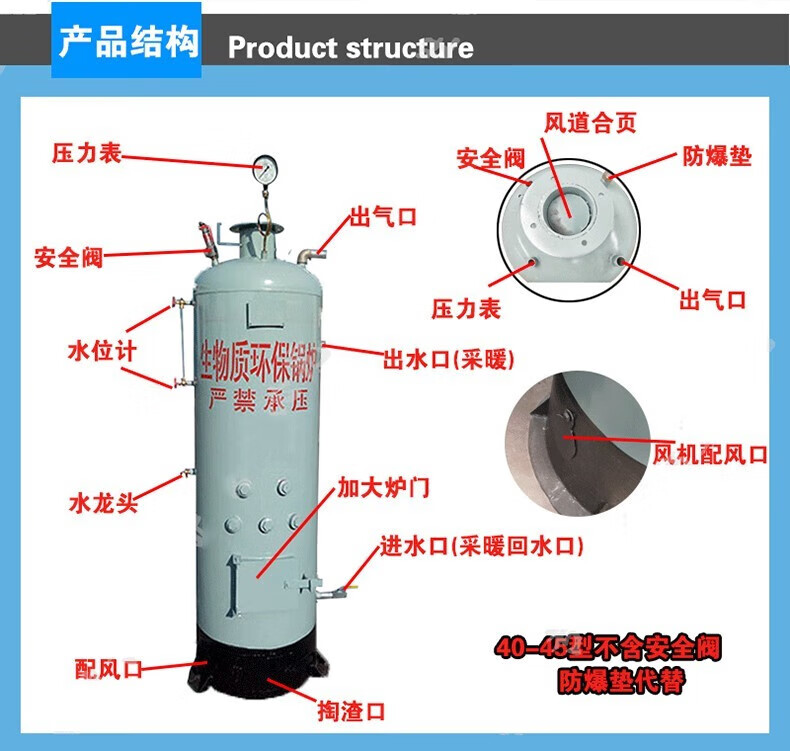 产品结构 Product structure

压力表
安全阀
出气口
水位计
生物质环保锅炉
严禁承压
出水口(采暖)
水龙头
加大炉门
进水口(采暖回水口)
配风口
掏渣口

风道合页
安全阀
防爆垫
压力表
出气口
风机配风口

40-45型不含安全阀
防爆垫代替