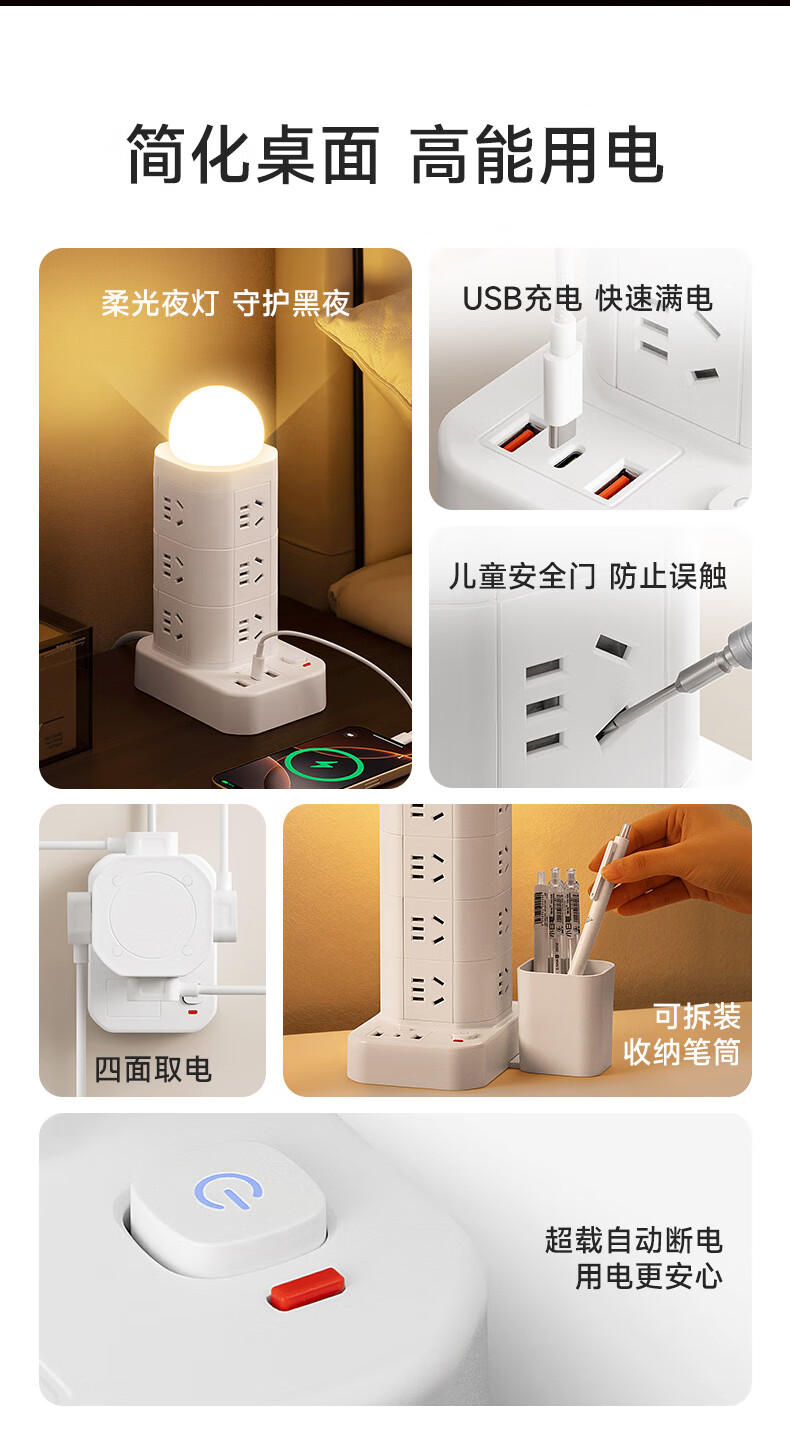 简化桌面 高能用电

柔光夜灯 守护黑夜

USB充电 快速满电

儿童安全门 防止误触

四面取电

可拆装
收纳笔筒

超载自动断电
用电更安心