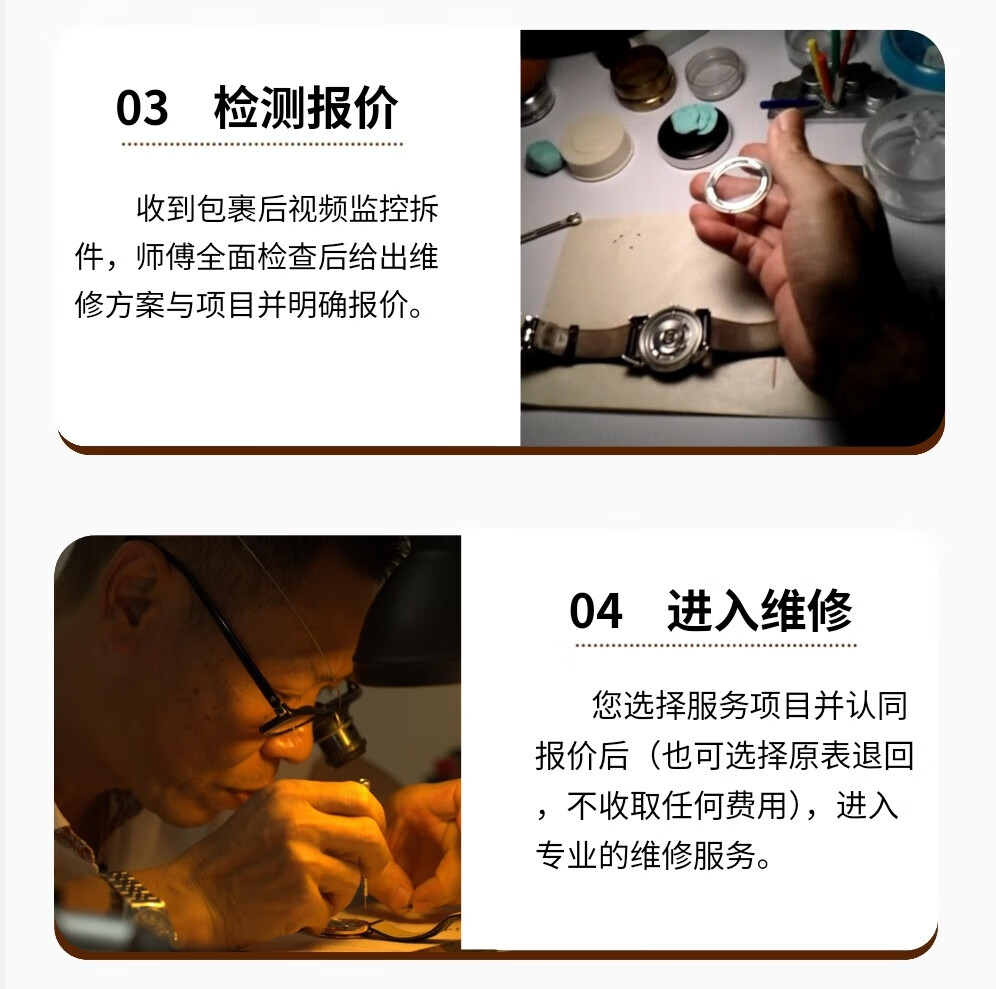 03 检测报价

收到包裹后视频监控拆件，师傅全面检查后给出维修方案与项目并明确报价。

04 进入维修

您选择服务项目并认同报价后（也可选择原表退回，不收取任何费用），进入专业的维修服务。