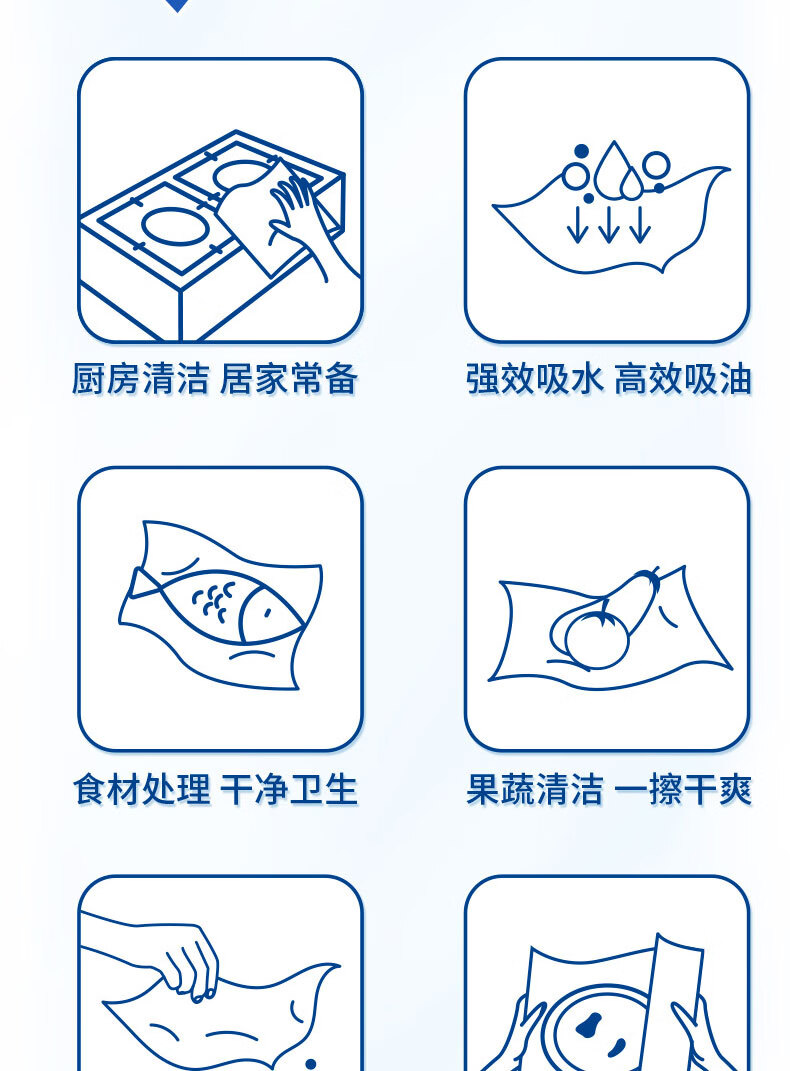 厨房清洁 居家常备

强效吸水 高效吸油

食材处理 干净卫生

果蔬清洁 一擦干爽