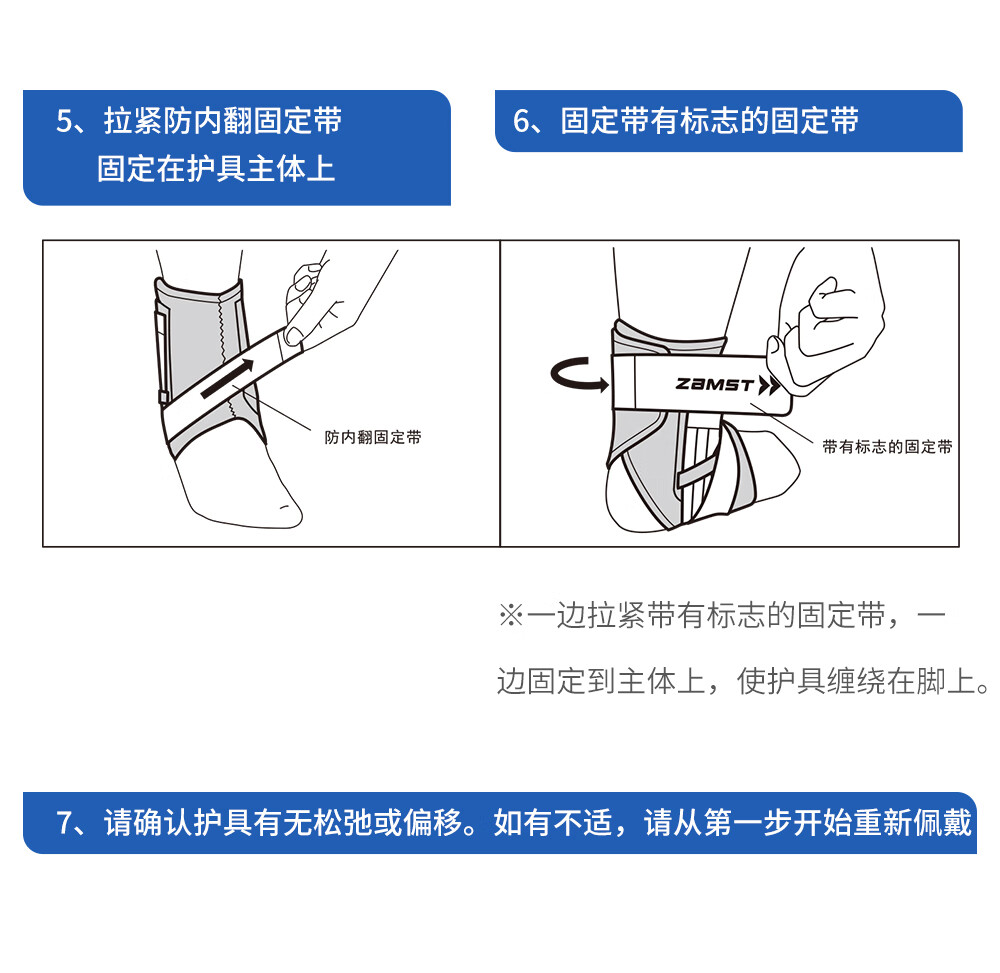 5、拉紧防内翻固定带
固定在护具主体上

6、固定带有标志的固定带

防内翻固定带

ZAMST

带有标志的固定带

※一边拉紧带有标志的固定带，一边固定到主体上，使护具缠绕在脚上。

7、请确认护具有无松弛或偏移。如有不适，请从第一步开始重新佩戴