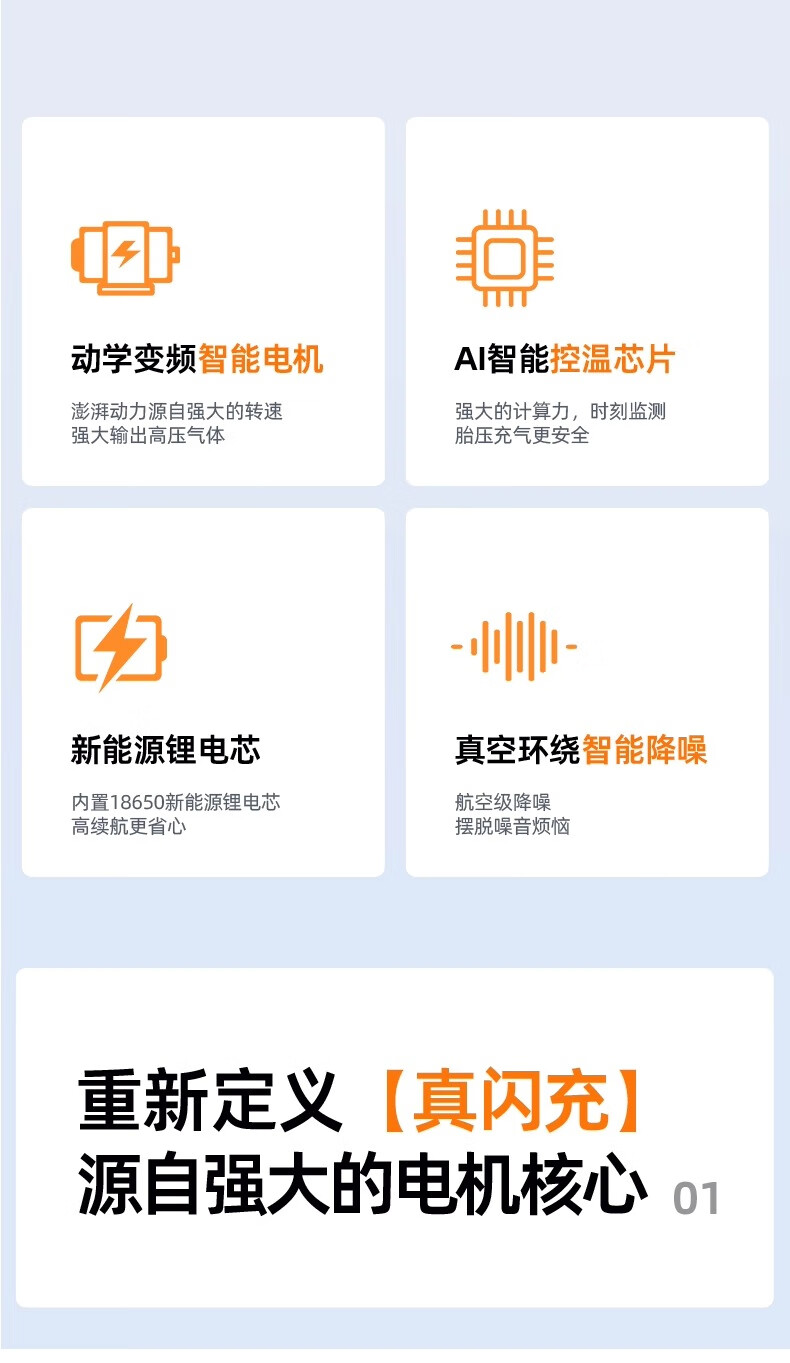 动学变频智能电机

澎湃动力源自强大的转速
强大输出高压气体

AI智能控温芯片

强大的计算力，时刻监测
胎压充气更安全

新能源锂电芯

内置18650新能源锂电芯
高续航更省心

真空环绕智能降噪

航空级降噪
摆脱噪音烦恼

重新定义【真闪充】
源自强大的电机核心 01