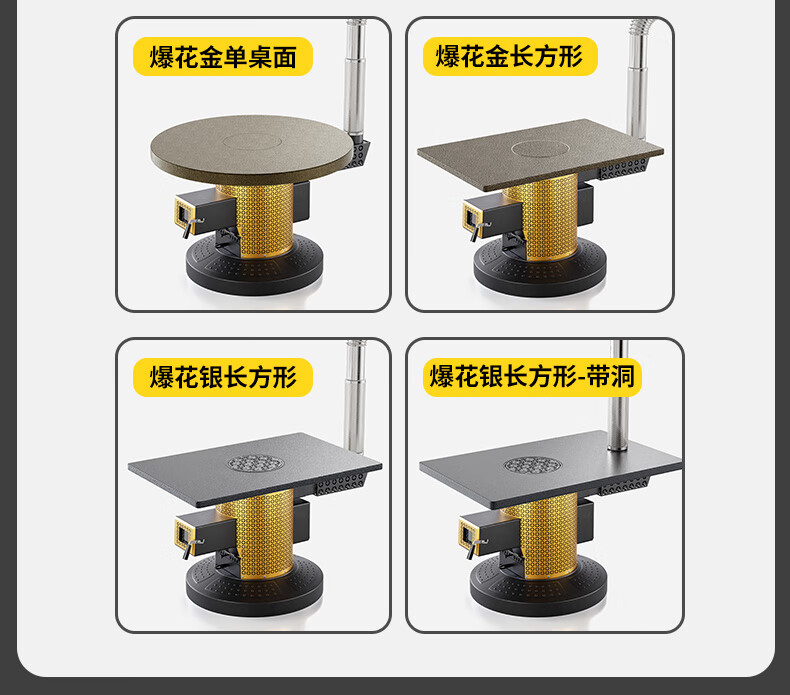 爆花金单桌面

爆花金长方形

爆花银长方形

爆花银长方形-带洞