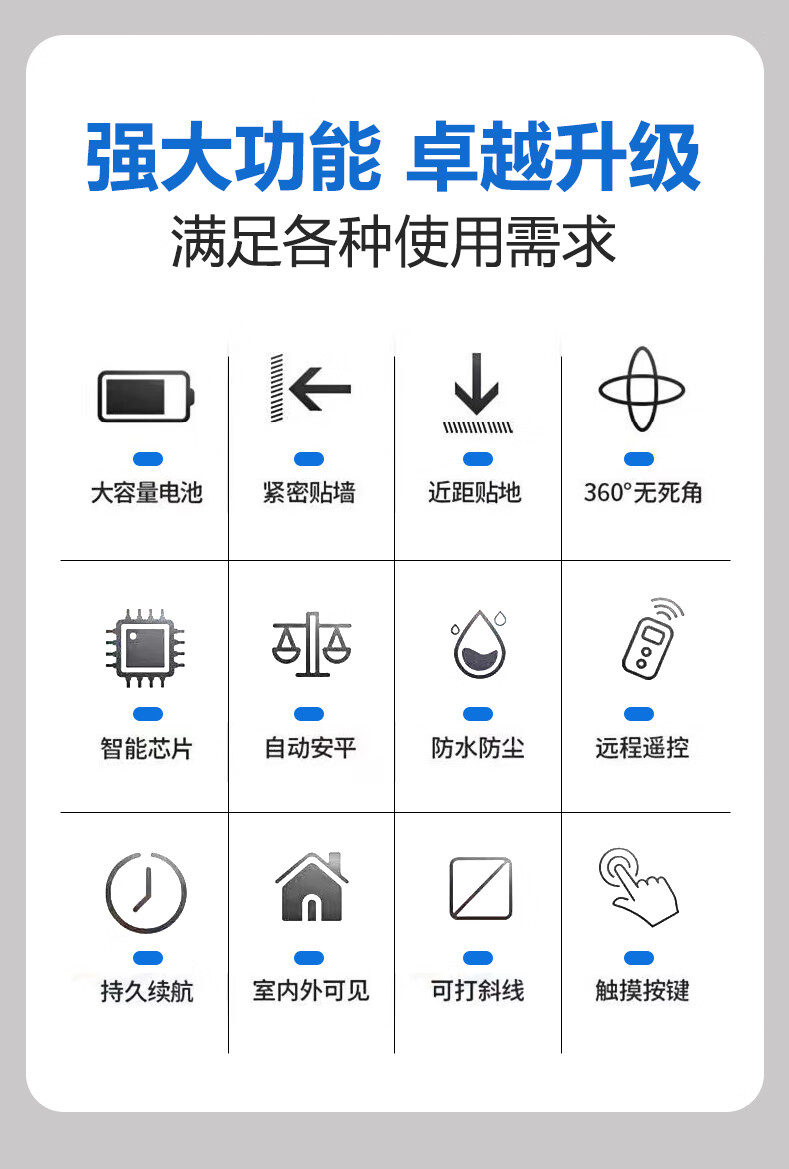 强大功能 卓越升级
满足各种使用需求

大容量电池

紧密贴墙

近距贴地

360°无死角

智能芯片

自动安平

防水防尘

远程遥控

持久续航

室内外可见

可打斜线

触摸按键