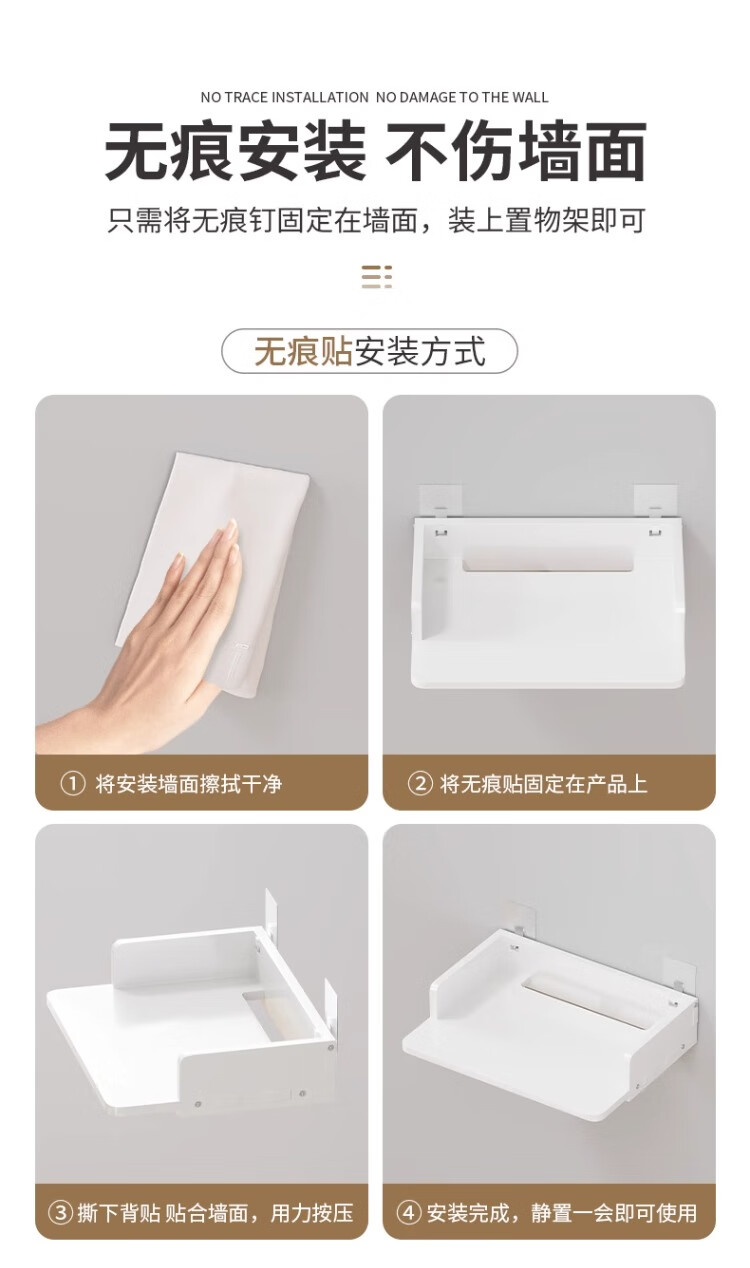 NO TRACE INSTALLATION NO DAMAGE TO THE WALL

无痕安装 不伤墙面

只需将无痕钉固定在墙面，装上置物架即可

无痕贴安装方式

① 将安装墙面擦拭干净

② 将无痕贴固定在产品上

③ 撕下背贴 贴合墙面，用力按压

④ 安装完成，静置一会即可使用