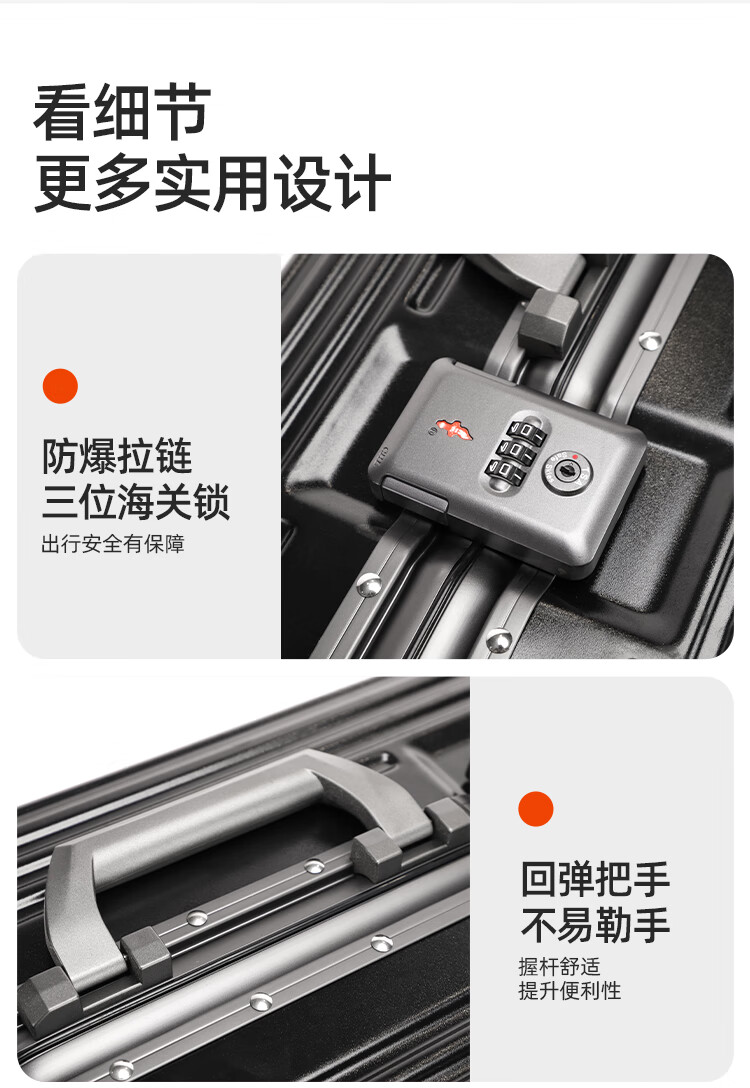 看细节
更多实用设计

防爆拉链
三位海关锁
出行安全有保障

回弹把手
不易勒手
握杆舒适
提升便利性