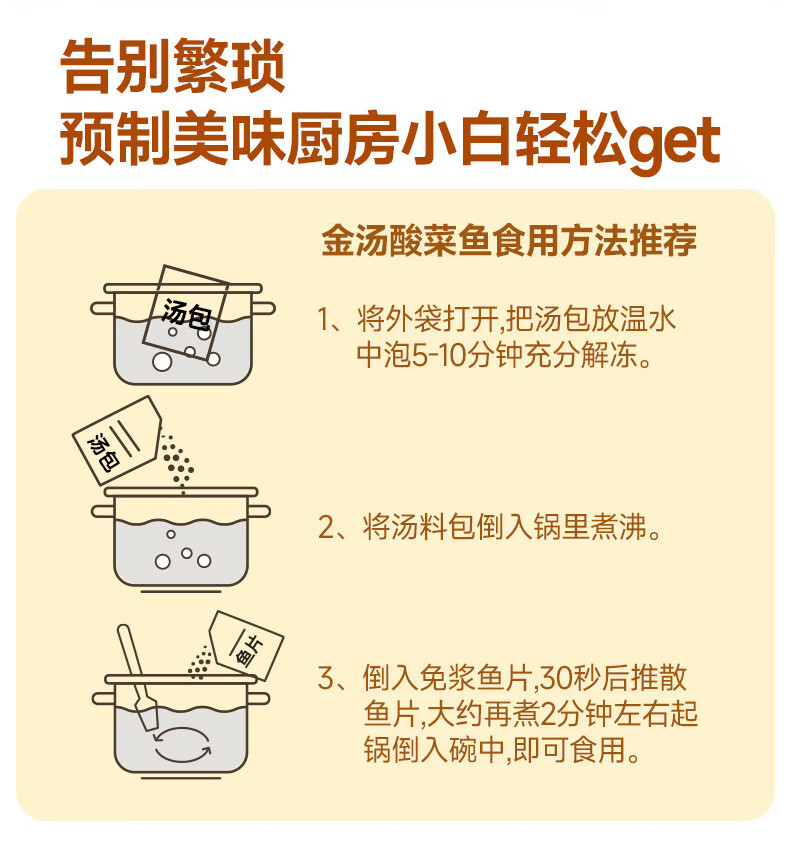 告别繁琐
预制美味厨房小白轻松get

金汤酸菜鱼食用方法推荐

汤包

1、将外袋打开,把汤包放温水中泡5-10分钟充分解冻。

汤包

2、将汤料包倒入锅里煮沸。

鱼片

3、倒入免浆鱼片,30秒后推散鱼片,大约再煮2分钟左右起锅倒入碗中,即可食用。