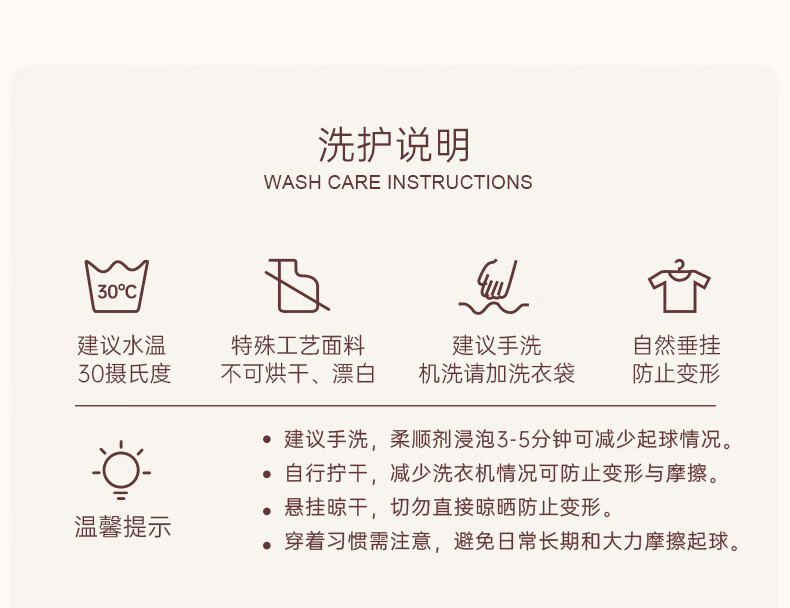 洗护说明
WASH CARE INSTRUCTIONS

30°C

建议水温
30摄氏度

特殊工艺面料
不可烘干、漂白

建议手洗
机洗请加洗衣袋

自然垂挂
防止变形

温馨提示

• 建议手洗，柔顺剂浸泡3-5分钟可减少起球情况。
• 自行拧干，减少洗衣机情况可防止变形与摩擦。
• 悬挂晾干，切勿直接晾晒防止变形。
• 穿着习惯需注意，避免日常长期和大力摩擦起球。