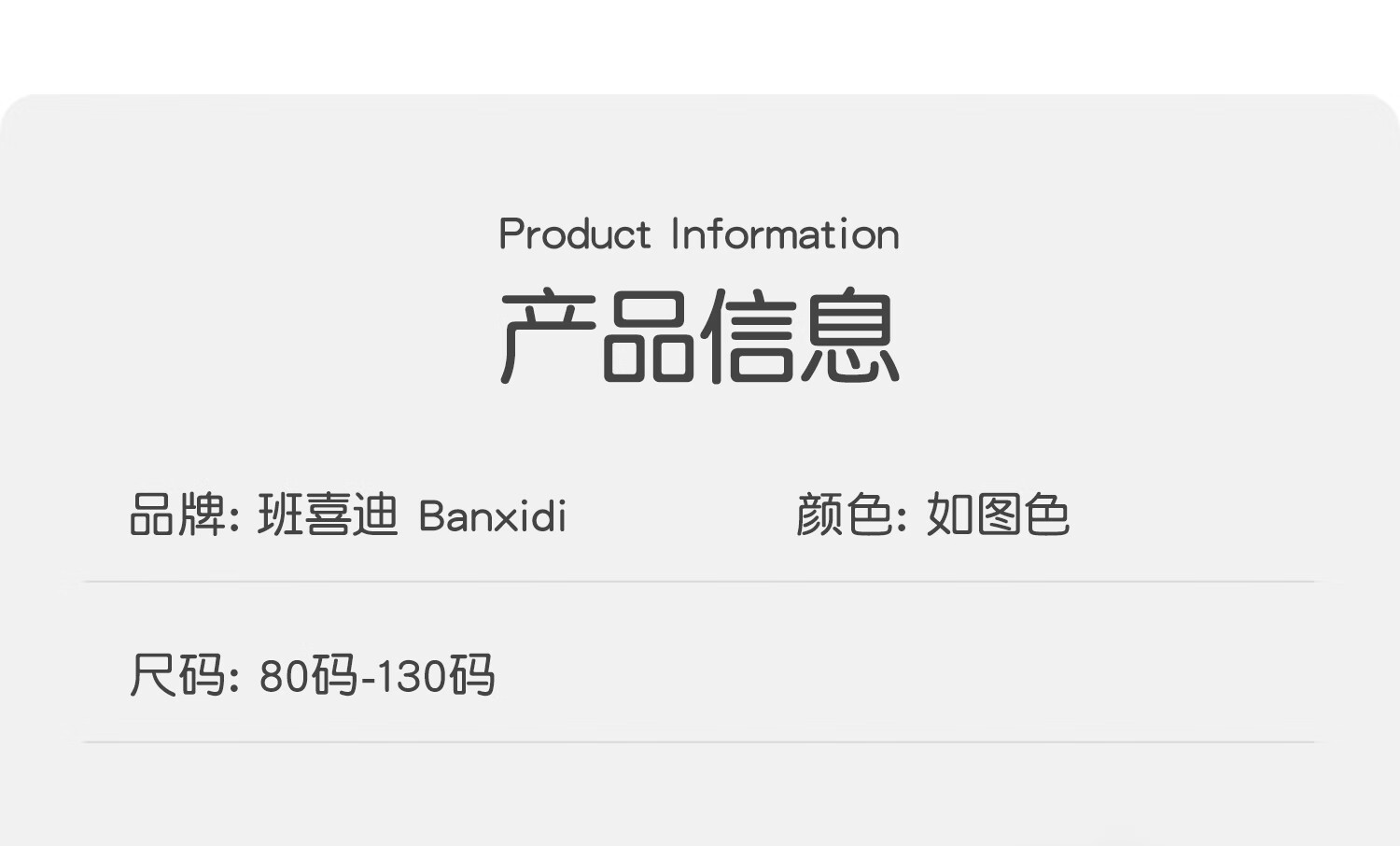 Product Information
产品信息

品牌: 班喜迪 Banxidi

颜色: 如图色

尺码: 80码-130码