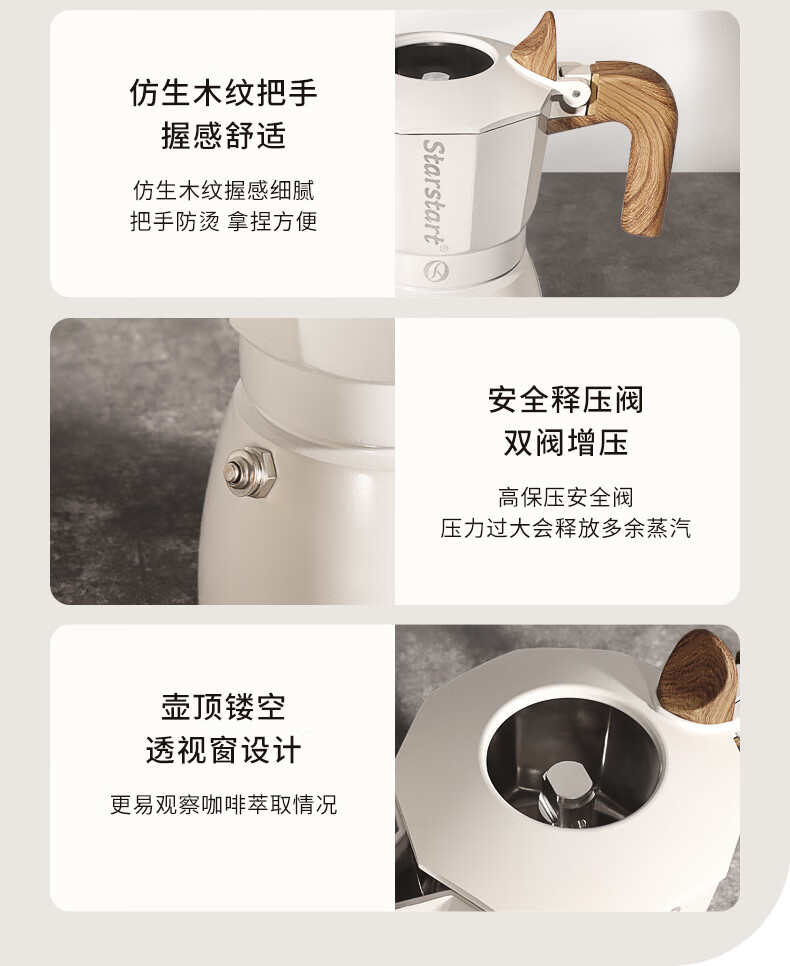 仿生木纹把手
握感舒适

仿生木纹握感细腻
把手防烫 拿捏方便

Starstart®

安全释压阀
双阀增压

高保压安全阀
压力过大会释放多余蒸汽

壶顶镂空
透视窗设计

更易观察咖啡萃取情况