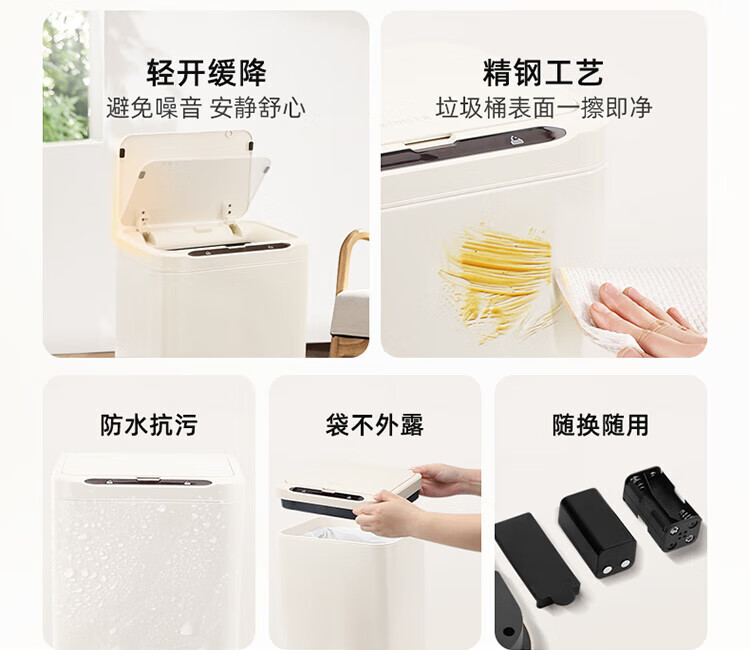 轻开缓降
避免噪音 安静舒心

精钢工艺
垃圾桶表面一擦即净

防水抗污

袋不外露

随换随用