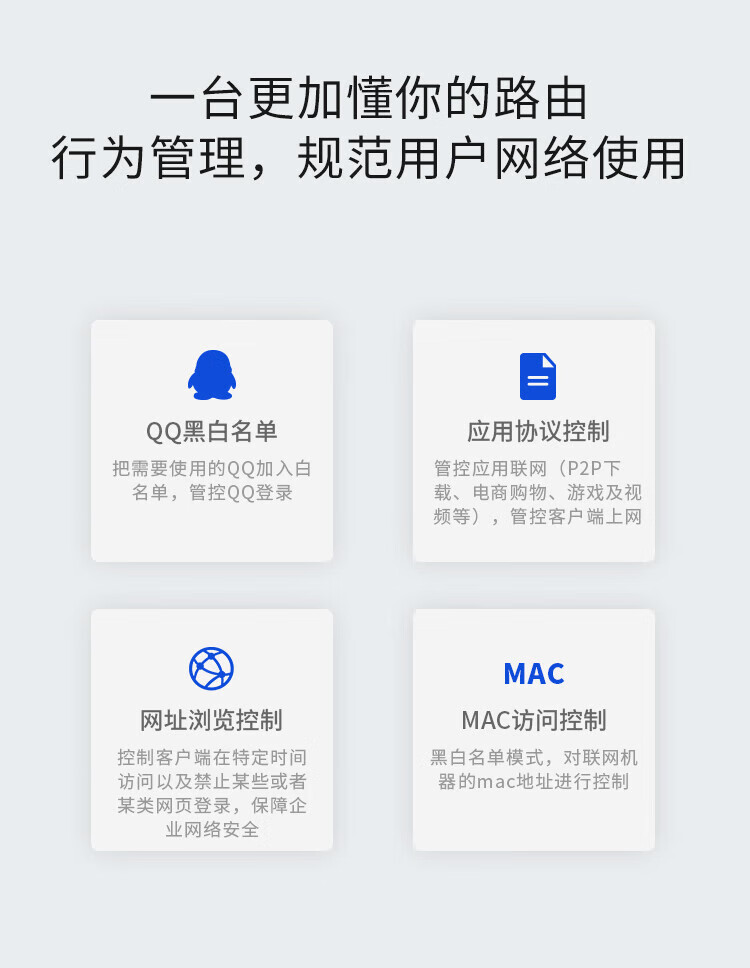 一台更加懂你的路由
行为管理，规范用户网络使用

QQ黑白名单

把需要使用的QQ加入白名单，管控QQ登录

应用协议控制

管控应用联网（P2P下载、电商购物、游戏及视频等），管控客户端上网

网址浏览控制

控制客户端在特定时间访问以及禁止某些或者某类网页登录，保障企业网络安全

MAC

MAC访问控制

黑白名单模式，对联网机器的mac地址进行控制