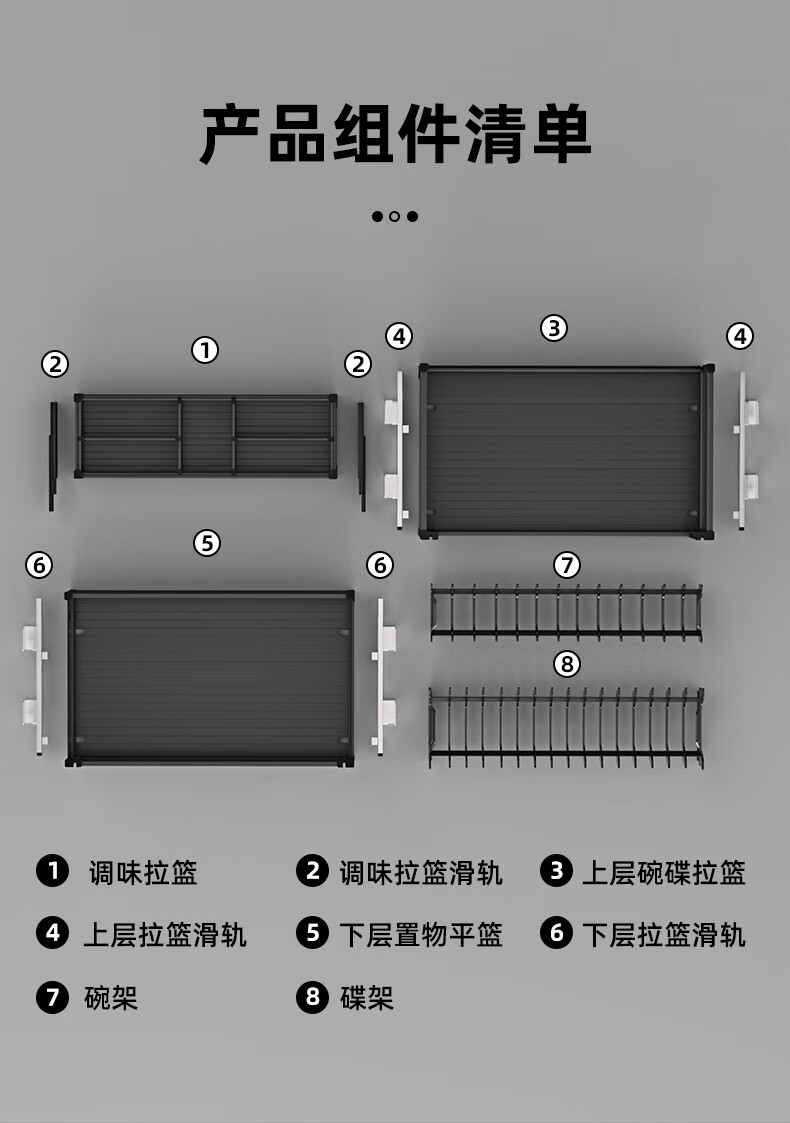 产品组件清单

② ① ② ④ ③ ④

⑥ ⑤ ⑥ ⑦

⑧

❶ 调味拉篮 ❷ 调味拉篮滑轨 ❸ 上层碗碟拉篮

❹ 上层拉篮滑轨 ❺ 下层置物平篮 ❻ 下层拉篮滑轨

❼ 碗架 ❽ 碟架