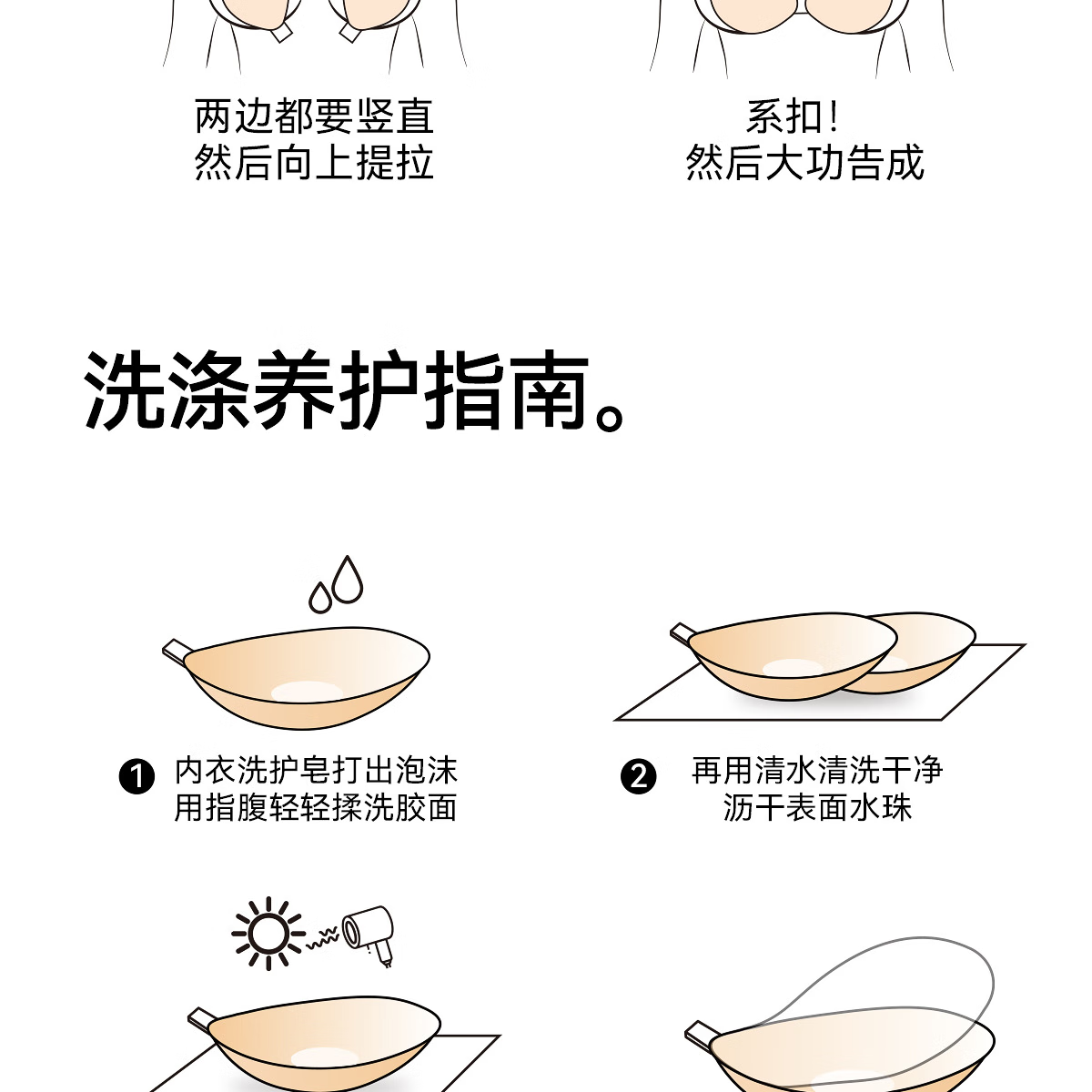 两边都要竖直
然后向上提拉

系扣！
然后大功告成

洗涤养护指南。

❶ 内衣洗护皂打出泡沫
用指腹轻轻揉洗胶面

❷ 再用清水清洗干净
沥干表面水珠