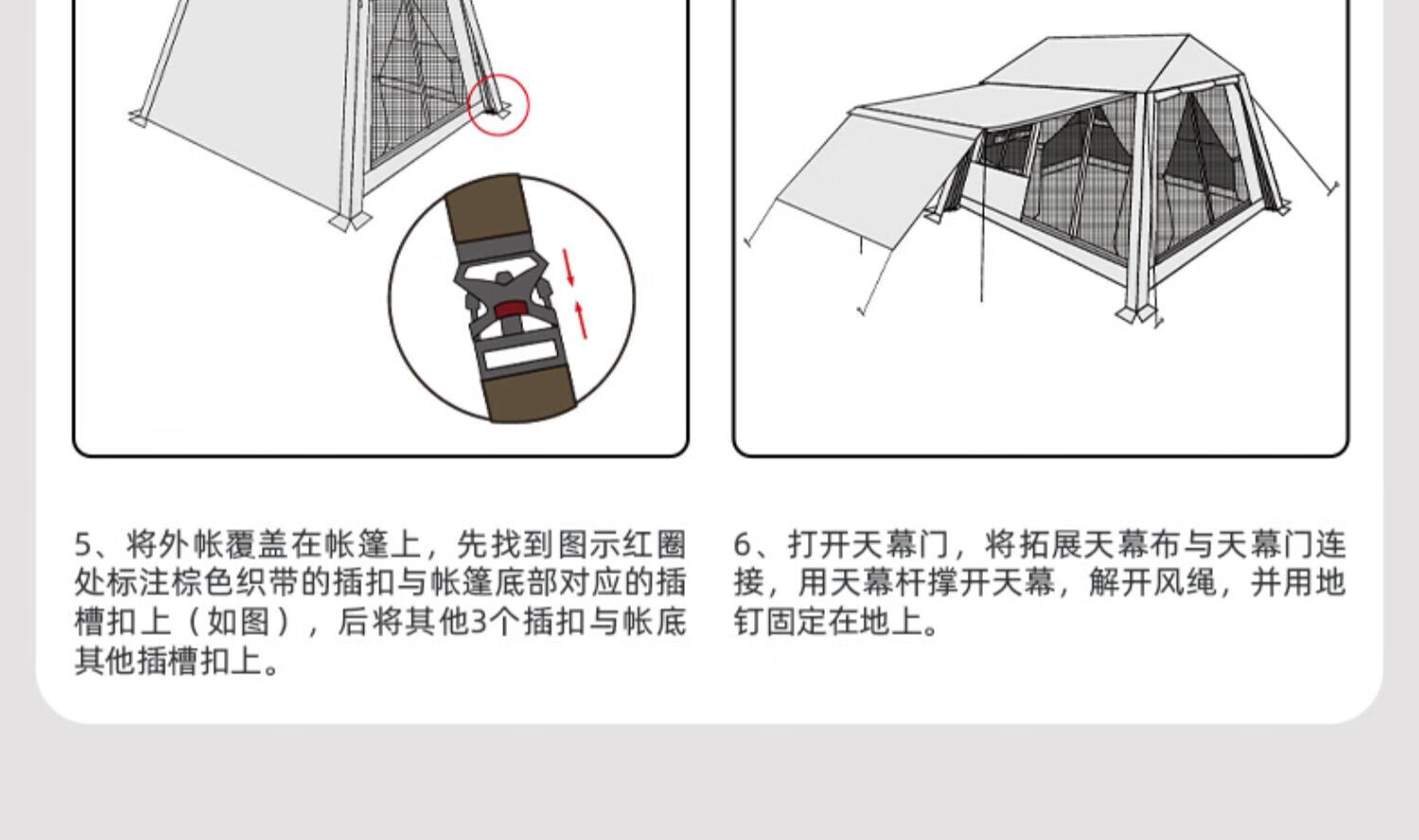 5、将外帐覆盖在帐篷上，先找到图示红圈处标注棕色织带的插扣与帐篷底部对应的插槽扣上（如图），后将其他3个插扣与帐底其他插槽扣上。

6、打开天幕门，将拓展天幕布与天幕门连接，用天幕杆撑开天幕，解开风绳，并用地钉固定在地上。