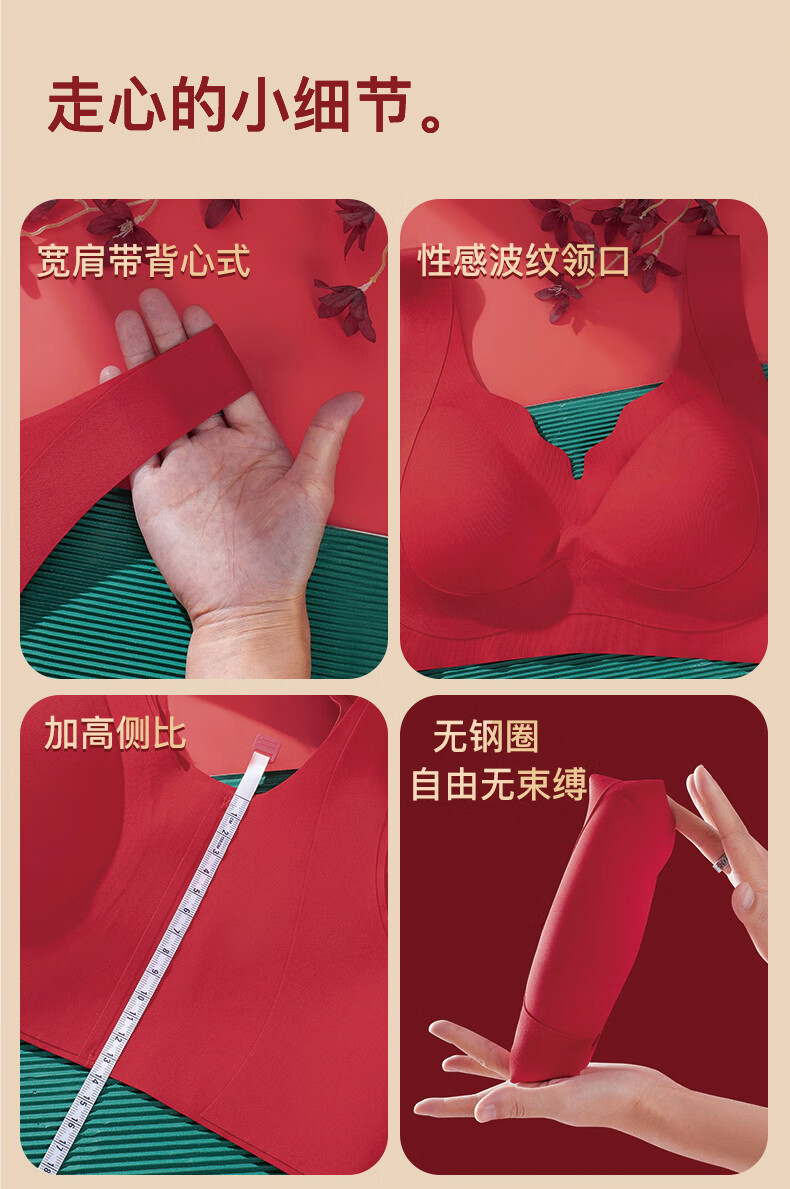 走心的小细节。

宽肩带背心式

性感波纹领口

加高侧比

无钢圈
自由无束缚