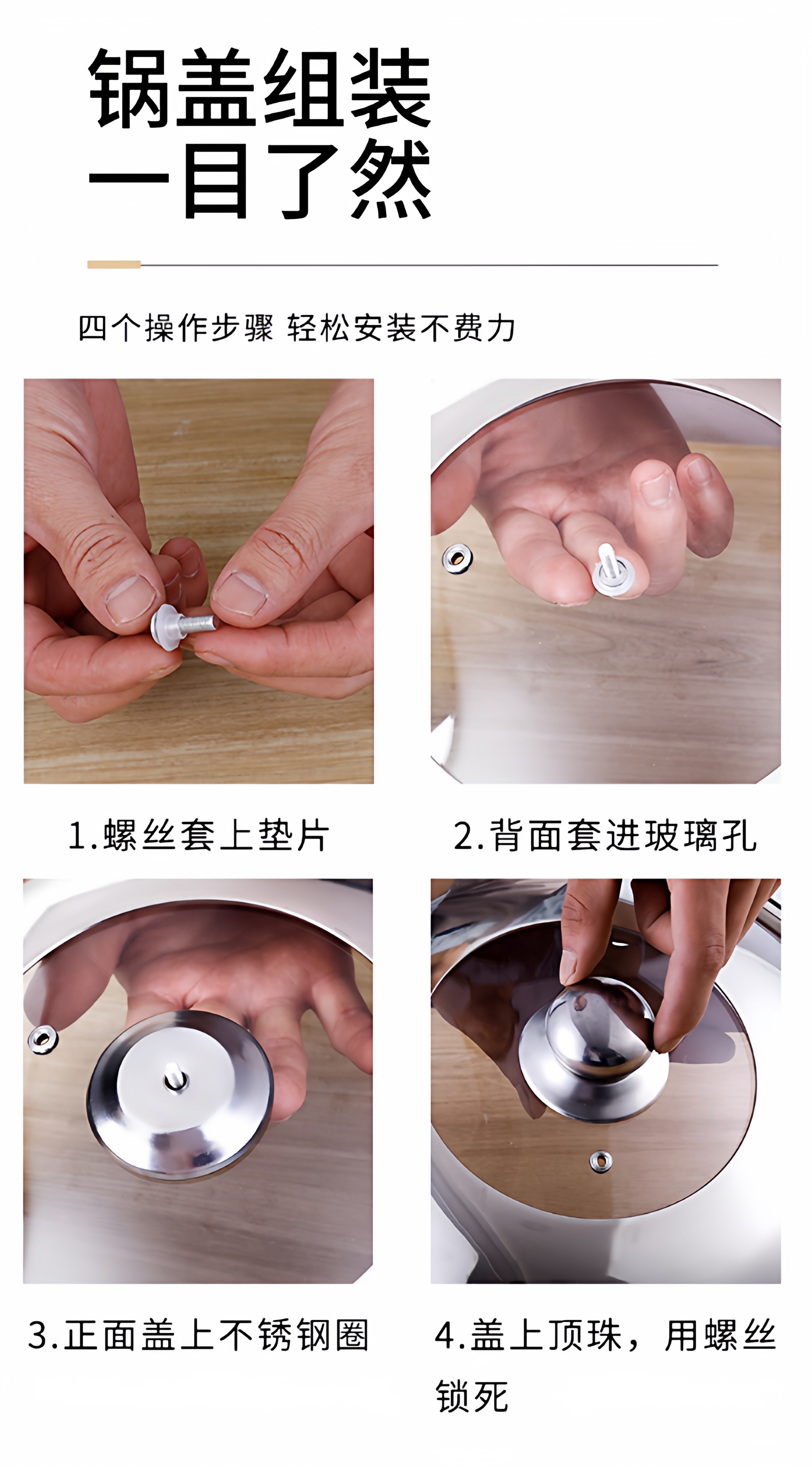 锅盖组装
一目了然

四个操作步骤 轻松安装不费力

1.螺丝套上垫片

2.背面套进玻璃孔

3.正面盖上不锈钢圈

4.盖上顶珠，用螺丝锁死