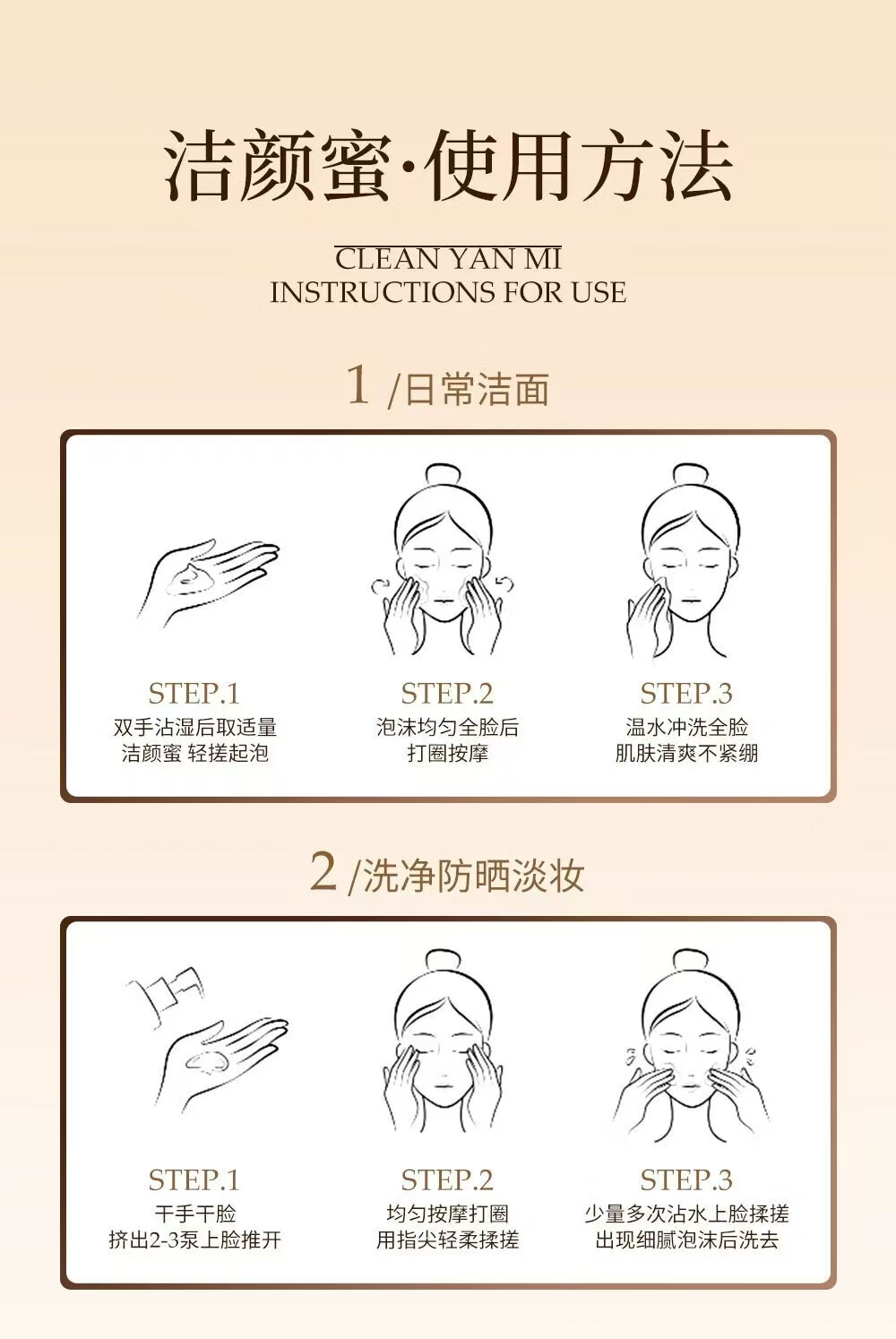 洁颜蜜·使用方法

CLEAN YAN MI
INSTRUCTIONS FOR USE

1 /日常洁面

STEP.1
双手沾湿后取适量
洁颜蜜 轻搓起泡

STEP.2
泡沫均匀全脸后
打圈按摩

STEP.3
温水冲洗全脸
肌肤清爽不紧绷

2 /洗净防晒淡妆

STEP.1
干手干脸
挤出2-3泵上脸推开

STEP.2
均匀按摩打圈
用指尖轻柔揉搓

STEP.3
少量多次沾水上脸揉搓
出现细腻泡沫后洗去