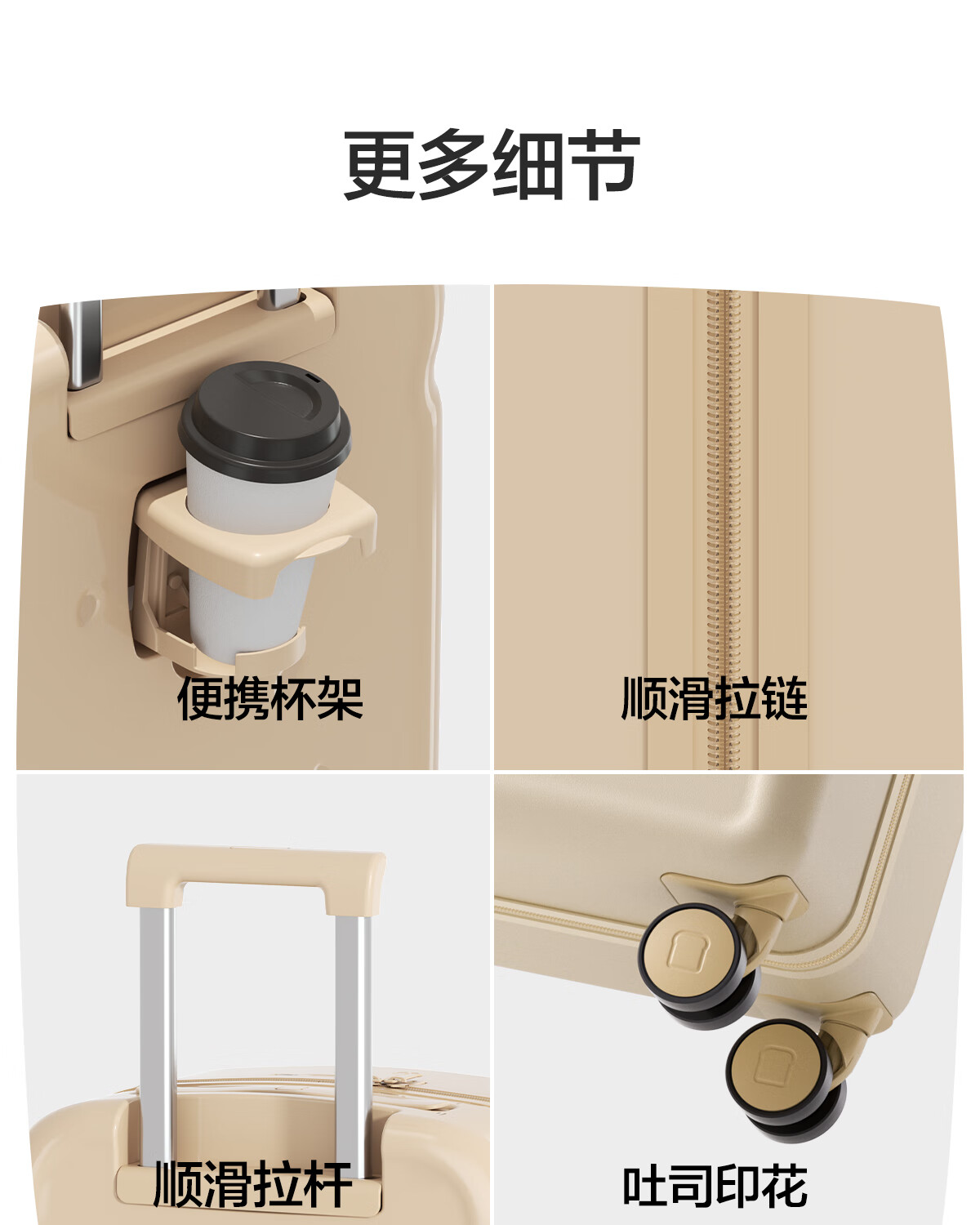 更多细节

便携杯架

顺滑拉链

顺滑拉杆

吐司印花