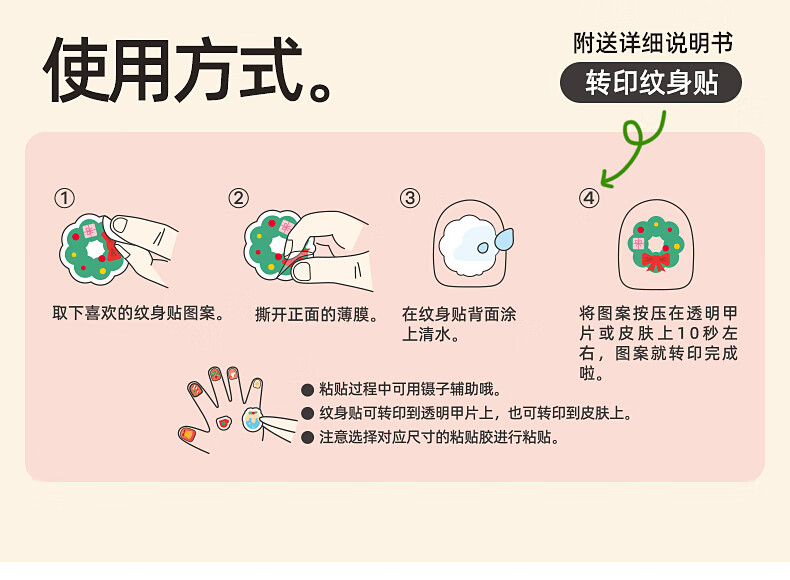 使用方式。

附送详细说明书

转印纹身贴

①

取下喜欢的纹身贴图案。

②

撕开正面的薄膜。

③

在纹身贴背面涂上清水。

④

将图案按压在透明甲片或皮肤上10秒左右，图案就转印完成啦。

● 粘贴过程中可用镊子辅助哦。
● 纹身贴可转印到透明甲片上，也可转印到皮肤上。
● 注意选择对应尺寸的粘贴胶进行粘贴。