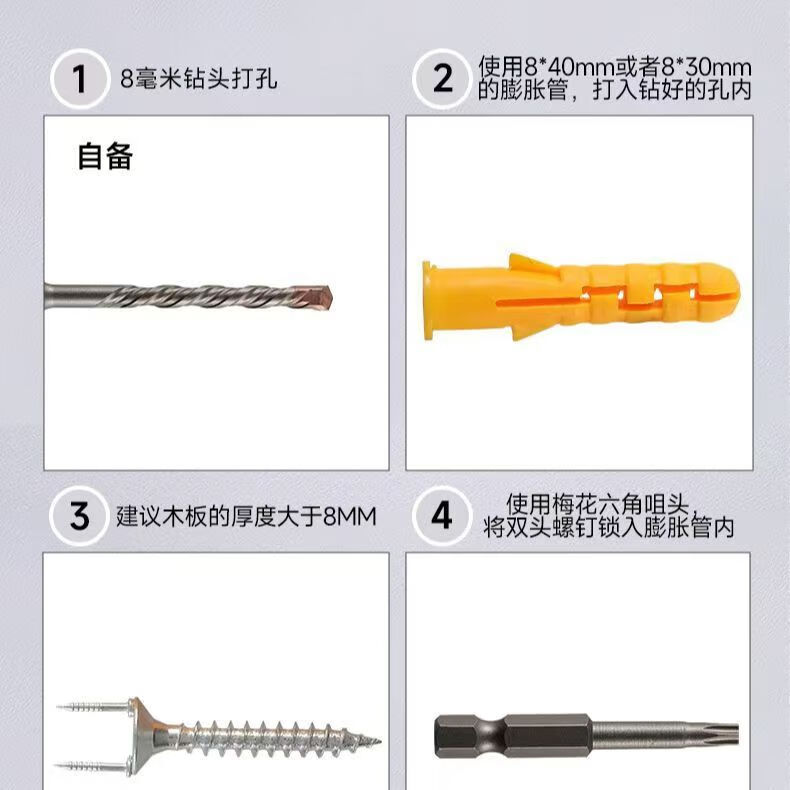 1 8毫米钻头打孔

自备

2 使用8*40mm或者8*30mm的膨胀管，打入钻好的孔内

3 建议木板的厚度大于8MM

4 使用梅花六角咀头，将双头螺钉锁入膨胀管内