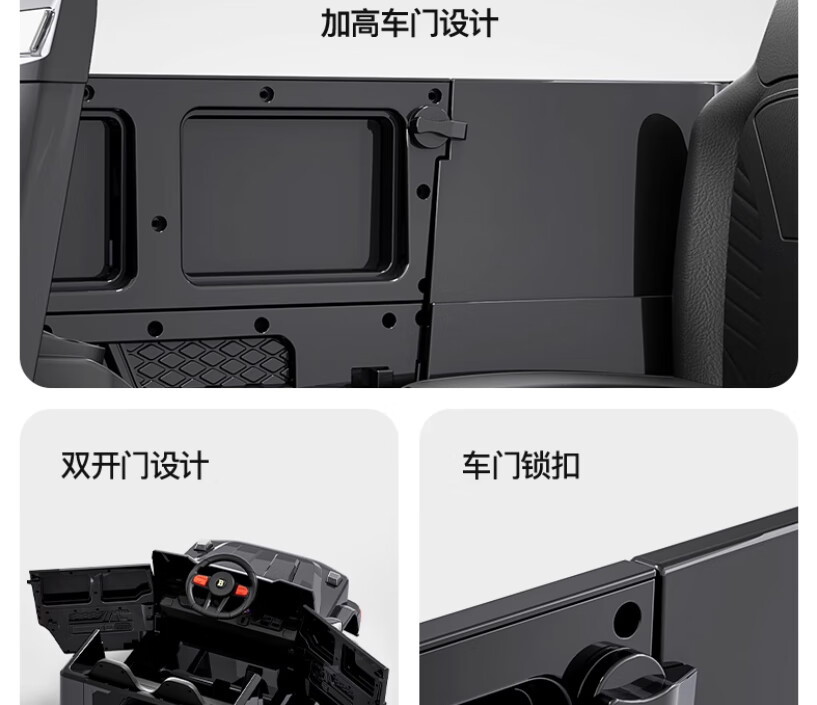 加高车门设计

双开门设计

车门锁扣