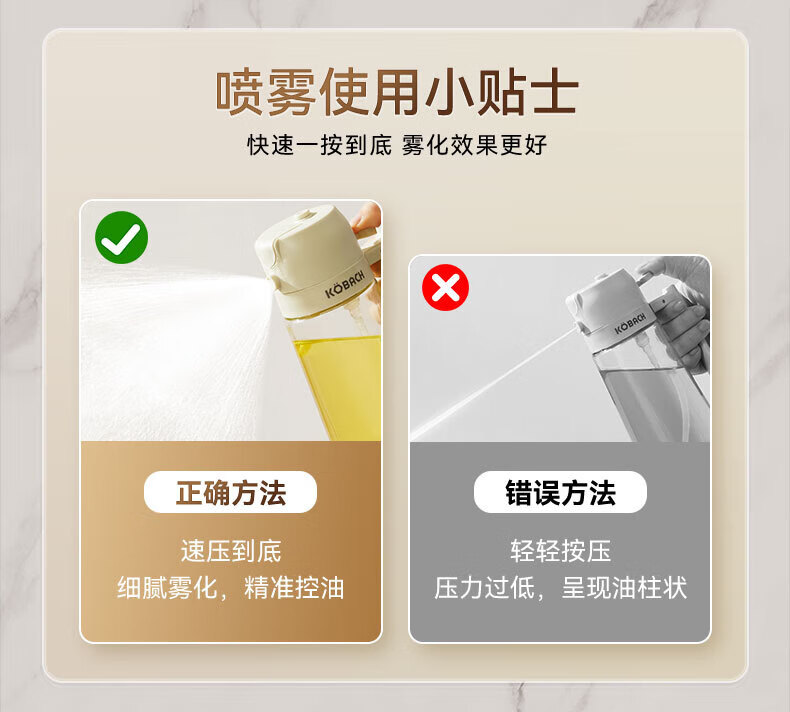 喷雾使用小贴士

快速一按到底 雾化效果更好

KÖBACH

正确方法

速压到底
细腻雾化，精准控油

KÖBACH

错误方法

轻轻按压
压力过低，呈现油柱状