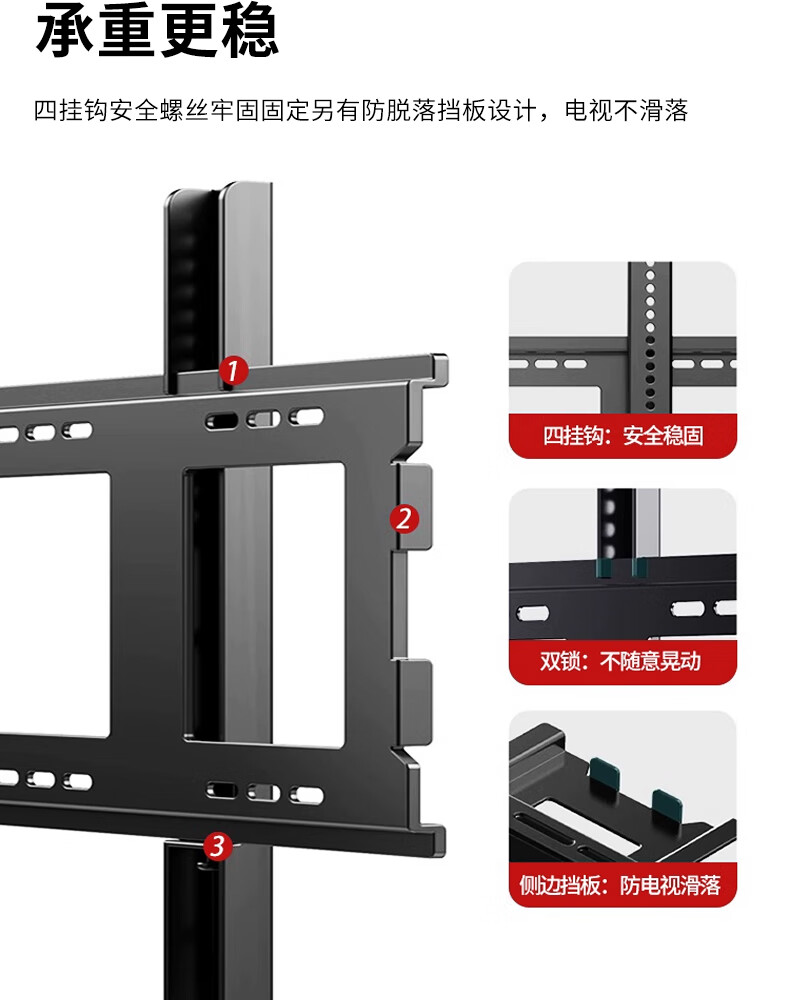 承重更稳

四挂钩安全螺丝牢固固定另有防脱落挡板设计，电视不滑落

1

2

3

四挂钩：安全稳固

双锁：不随意晃动

侧边挡板：防电视滑落