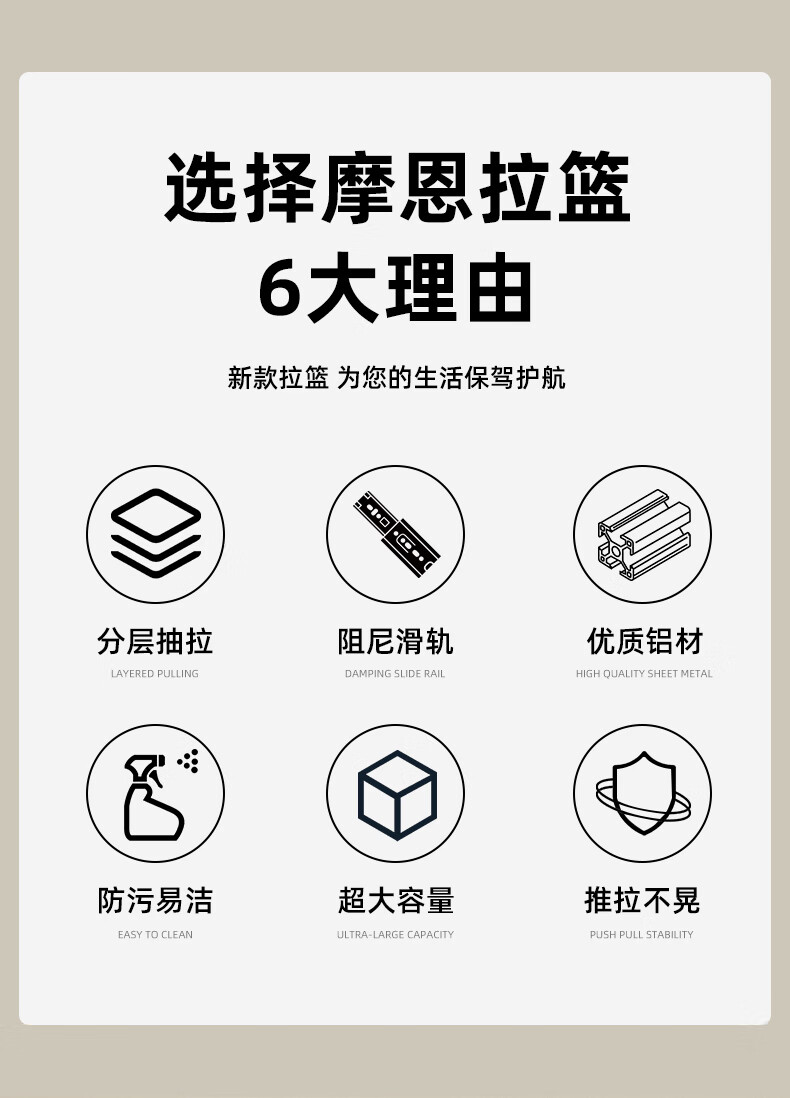 选择摩恩拉篮
6大理由

新款拉篮 为您的生活保驾护航

分层抽拉
LAYERED PULLING

阻尼滑轨
DAMPING SLIDE RAIL

优质铝材
HIGH QUALITY SHEET METAL

防污易洁
EASY TO CLEAN

超大容量
ULTRA-LARGE CAPACITY

推拉不晃
PUSH PULL STABILITY