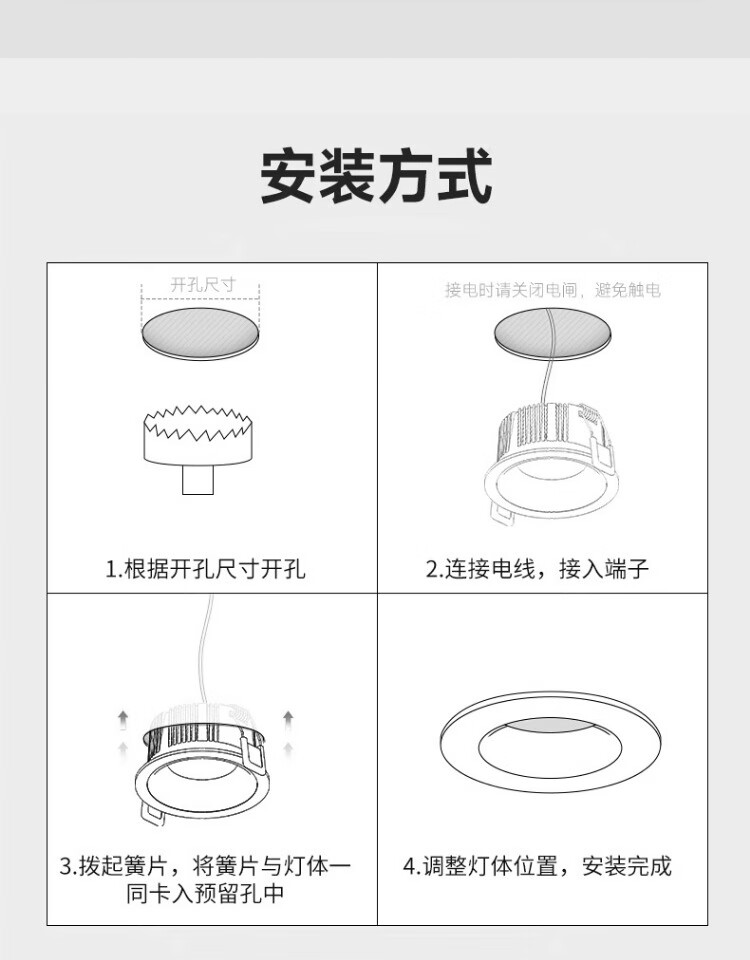 安装方式

开孔尺寸

1.根据开孔尺寸开孔

接电时请关闭电闸，避免触电

2.连接电线，接入端子

3.拨起簧片，将簧片与灯体一同卡入预留孔中

4.调整灯体位置，安装完成