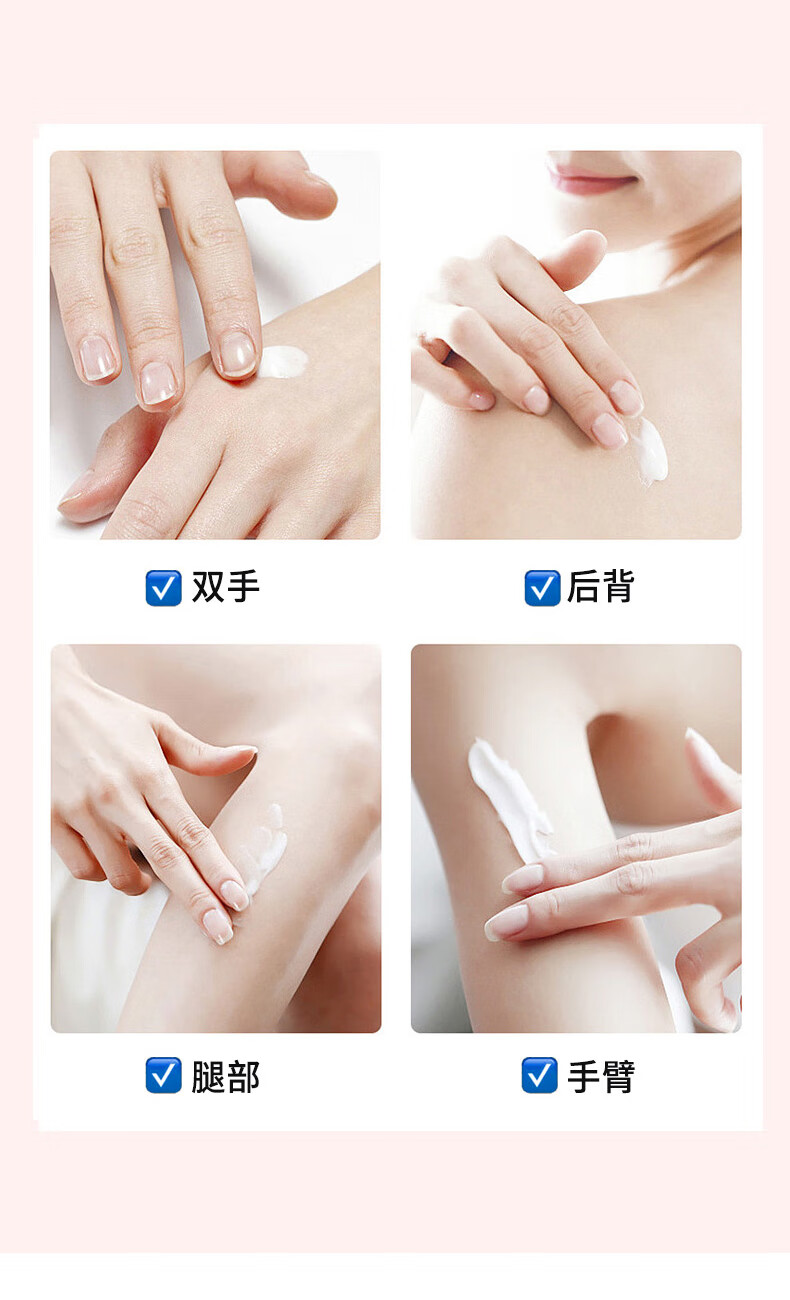 ☑ 双手

☑ 后背

☑ 腿部

☑ 手臂