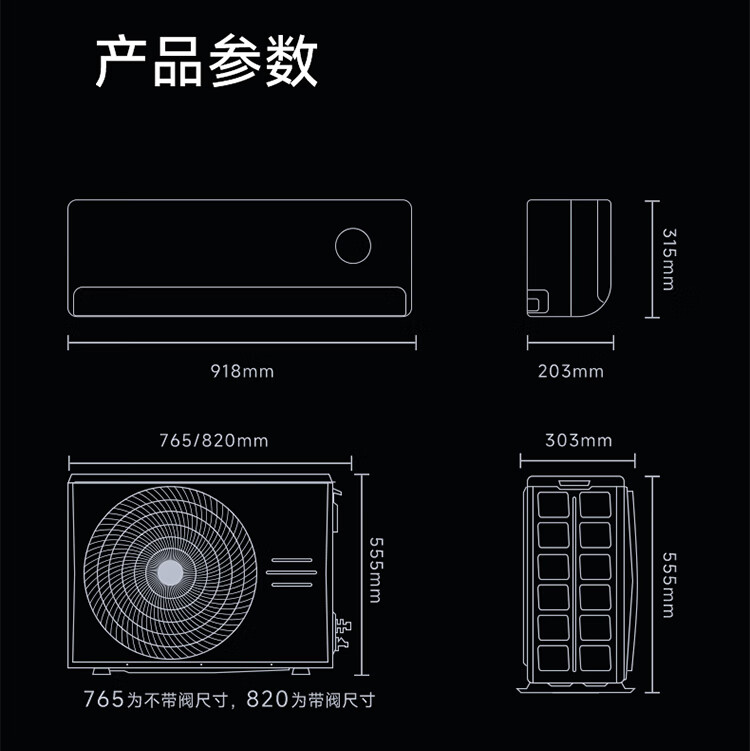 产品参数

315mm

918mm

203mm

765/820mm

303mm

555mm

555mm

765为不带阀尺寸，820为带阀尺寸