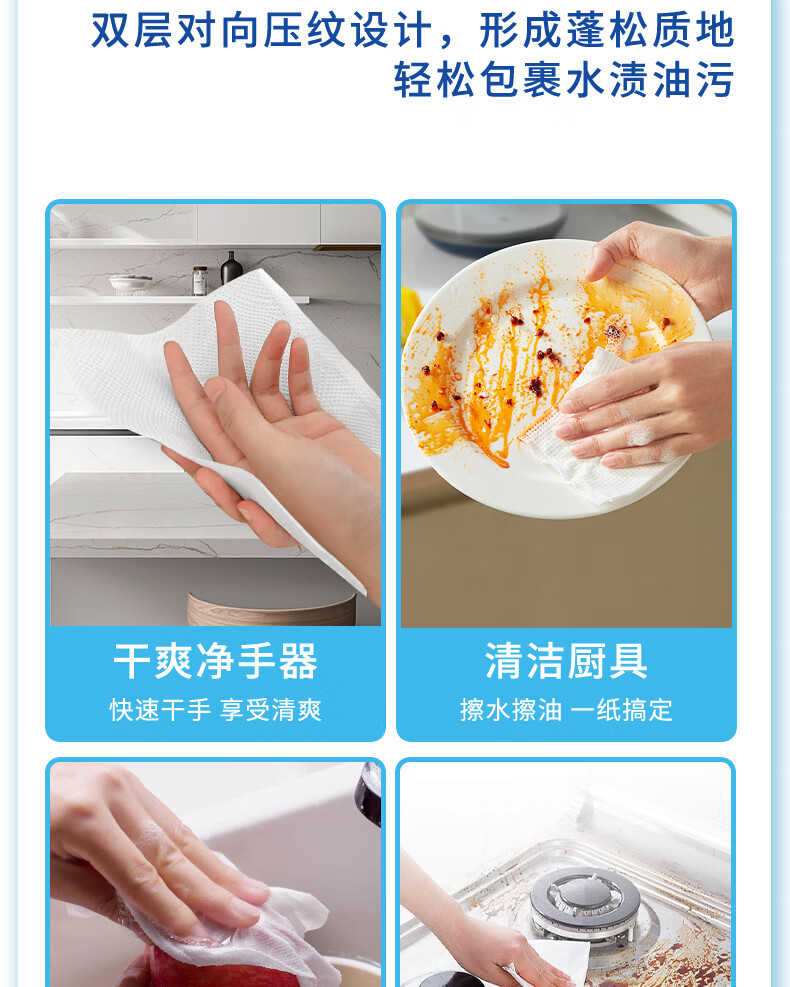 双层对向压纹设计，形成蓬松质地
轻松包裹水渍油污

干爽净手器
快速干手 享受清爽

清洁厨具
擦水擦油 一纸搞定