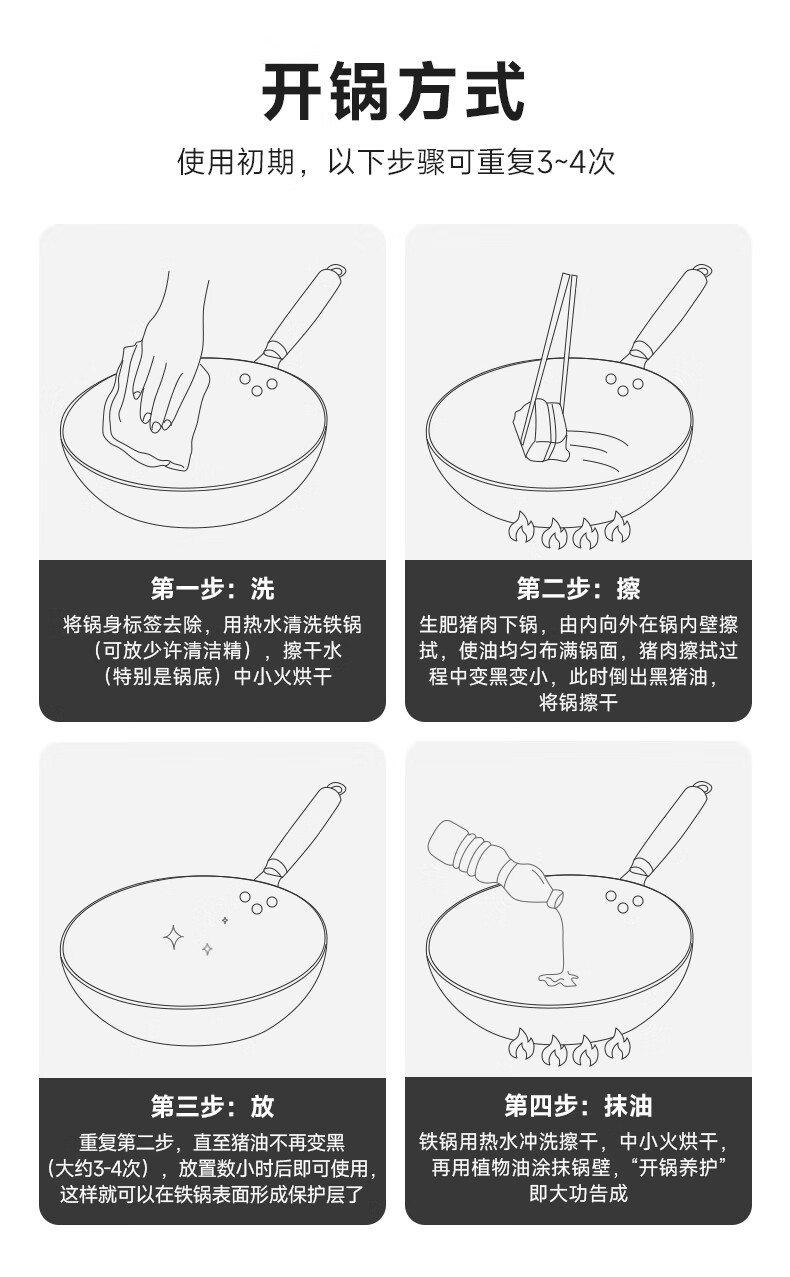 开锅方式

使用初期，以下步骤可重复3~4次

第一步：洗

将锅身标签去除，用热水清洗铁锅（可放少许清洁精），擦干水（特别是锅底）中小火烘干

第二步：擦

生肥猪肉下锅，由内向外在锅内壁擦拭，使油均匀布满锅面，猪肉擦拭过程中变黑变小，此时倒出黑猪油，将锅擦干

第三步：放

重复第二步，直至猪油不再变黑（大约3-4次），放置数小时后即可使用，这样就可以在铁锅表面形成保护层了

第四步：抹油

铁锅用热水冲洗擦干，中小火烘干，再用植物油涂抹锅壁，“开锅养护”即大功告成