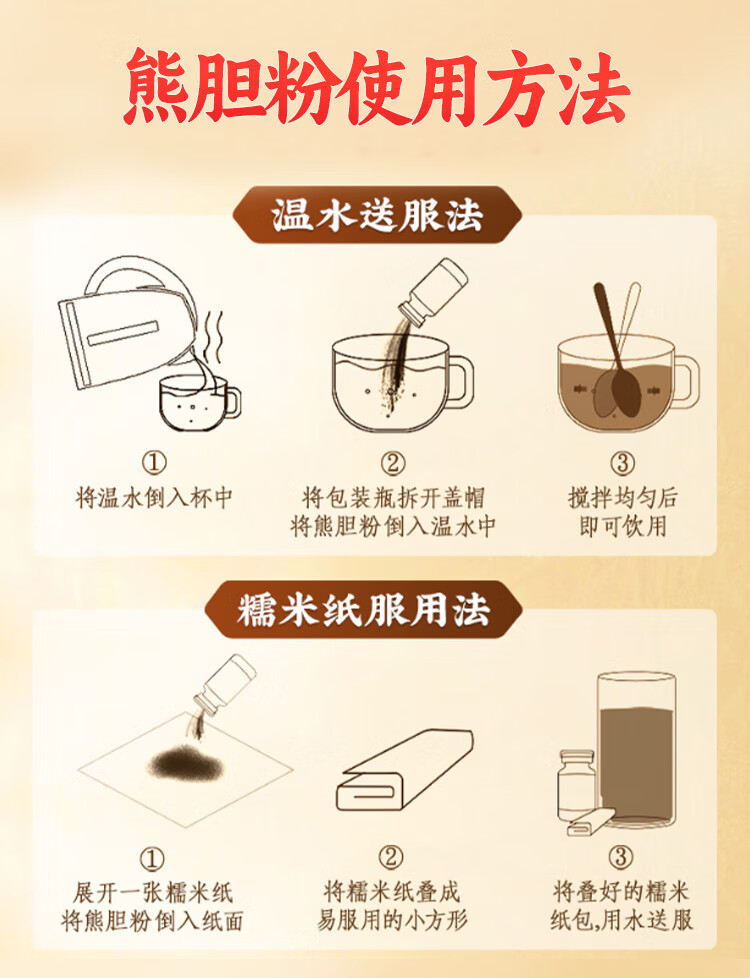 熊胆粉使用方法

温水送服法

①
将温水倒入杯中

②
将包装瓶拆开盖帽
将熊胆粉倒入温水中

③
搅拌均匀后
即可饮用

糯米纸服用法

①
展开一张糯米纸
将熊胆粉倒入纸面

②
将糯米纸叠成
易服用的小方形

③
将叠好的糯米
纸包,用水送服