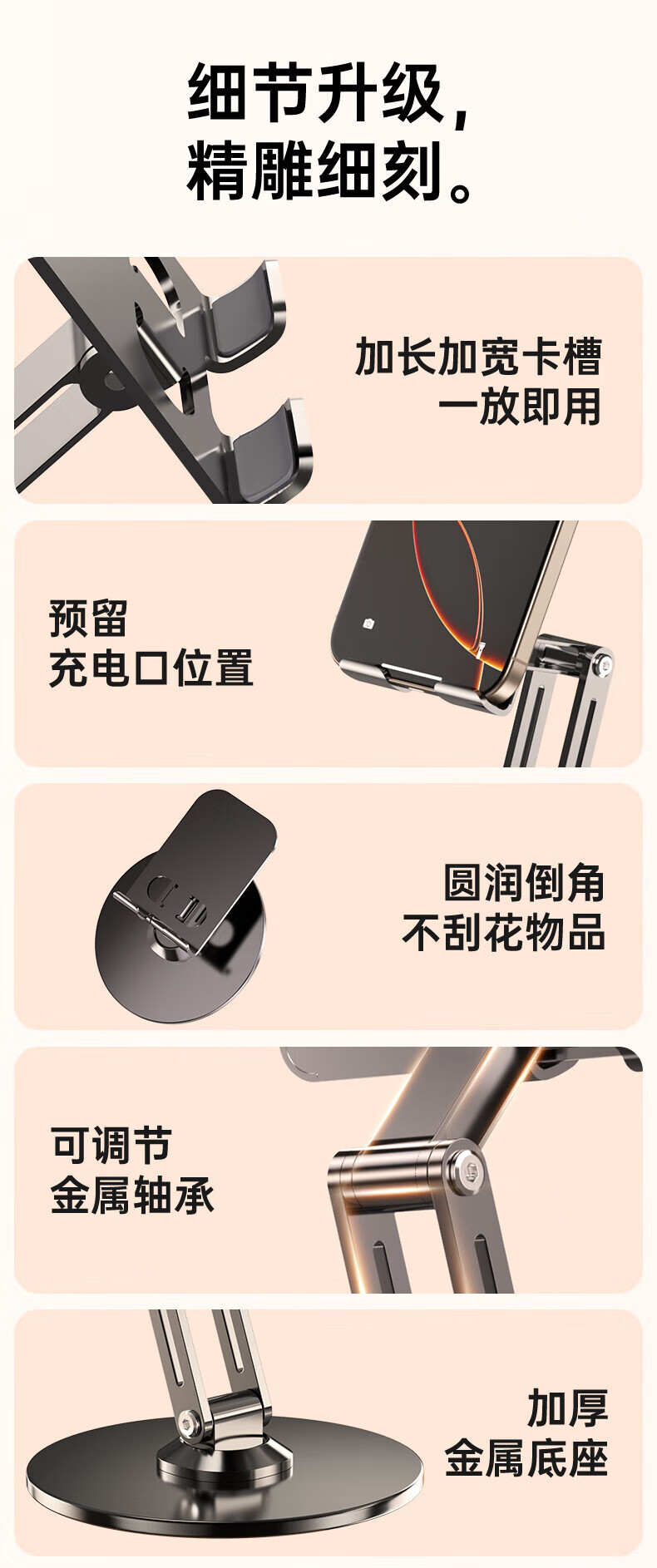 细节升级，
精雕细刻。

加长加宽卡槽
一放即用

预留
充电口位置

圆润倒角
不刮花物品

可调节
金属轴承

加厚
金属底座