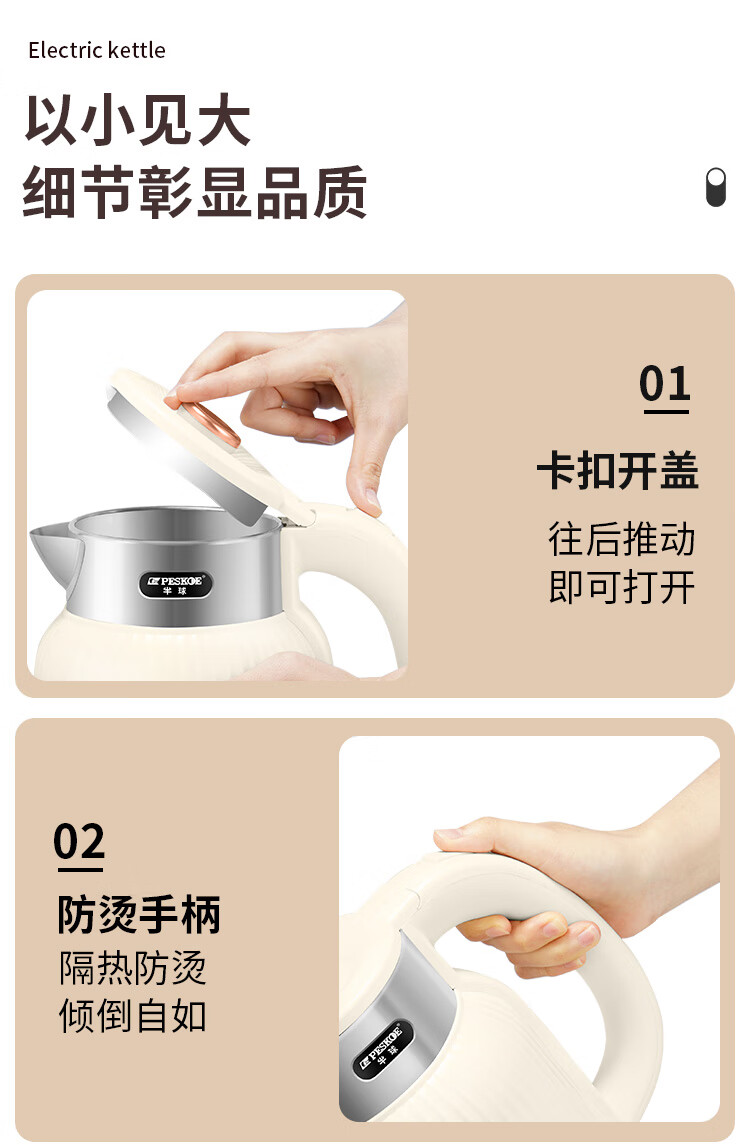 Electric kettle

以小见大
细节彰显品质

PESKOE
半球

01
卡扣开盖
往后推动
即可打开

02
防烫手柄
隔热防烫
倾倒自如

PESKOE
半球