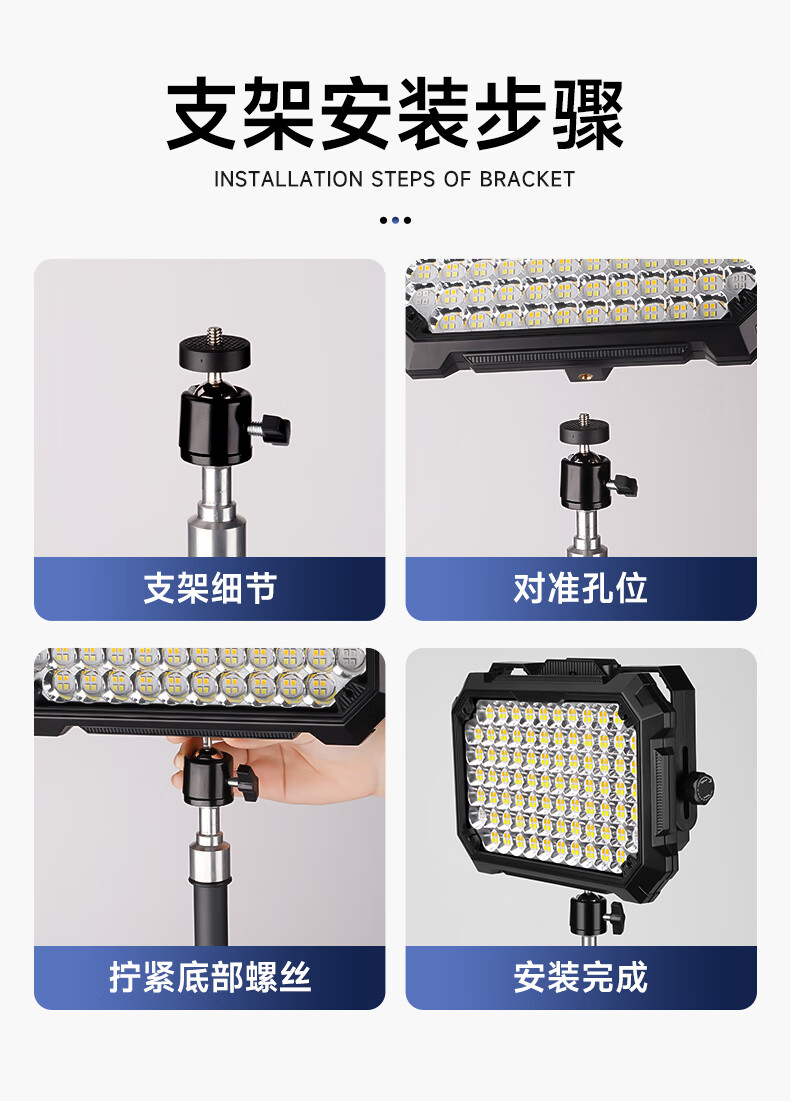 支架安装步骤

INSTALLATION STEPS OF BRACKET

支架细节

对准孔位

拧紧底部螺丝

安装完成