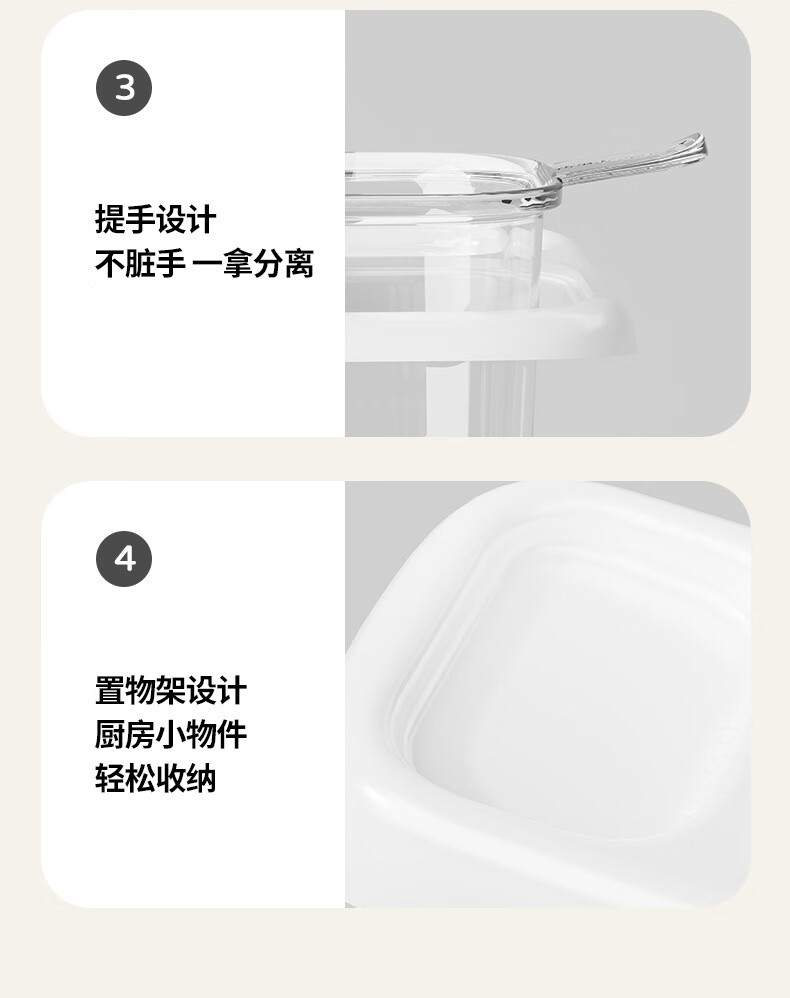 3

提手设计
不脏手 一拿分离

4

置物架设计
厨房小物件
轻松收纳