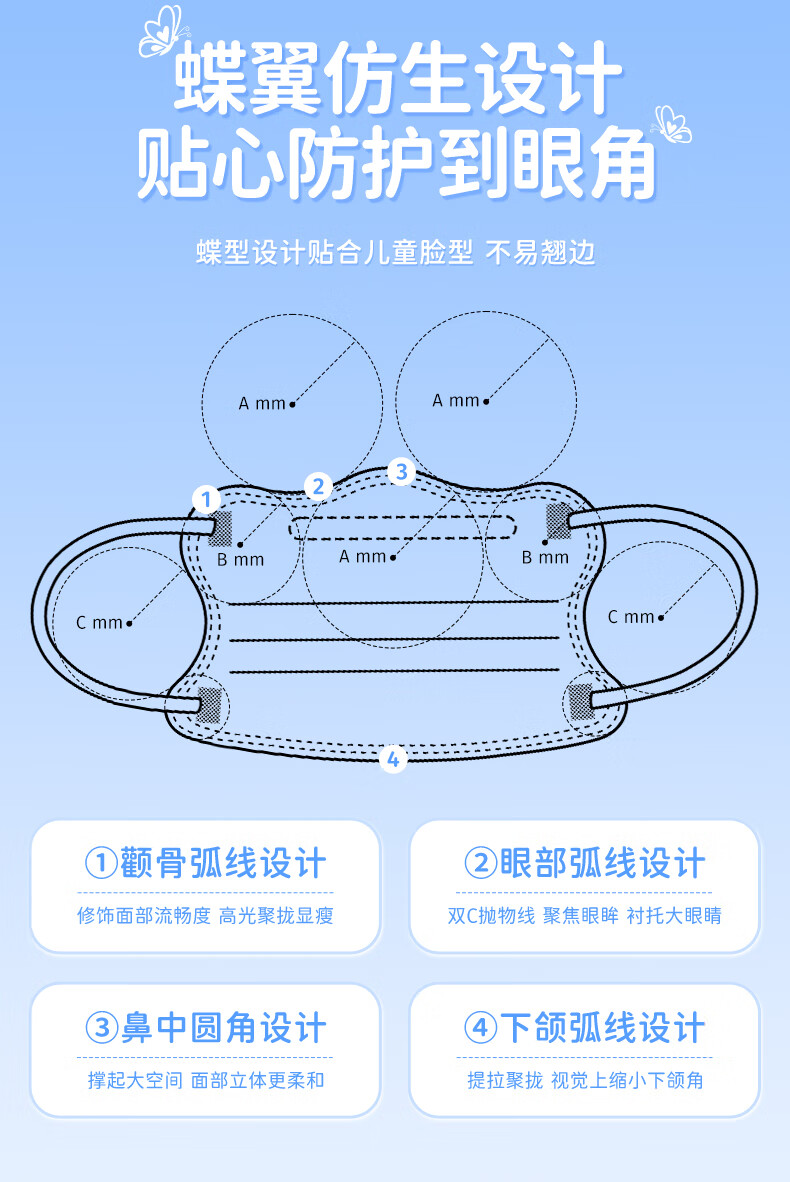 蝶翼仿生设计
贴心防护到眼角

蝶型设计贴合儿童脸型 不易翘边

A mm
A mm
1
2
3
B mm
A mm
B mm
C mm
C mm
4

①颧骨弧线设计
修饰面部流畅度 高光聚拢显瘦

②眼部弧线设计
双C抛物线 聚焦眼眸 衬托大眼睛

③鼻中圆角设计
撑起大空间 面部立体更柔和

④下颌弧线设计
提拉聚拢 视觉上缩小下颌角