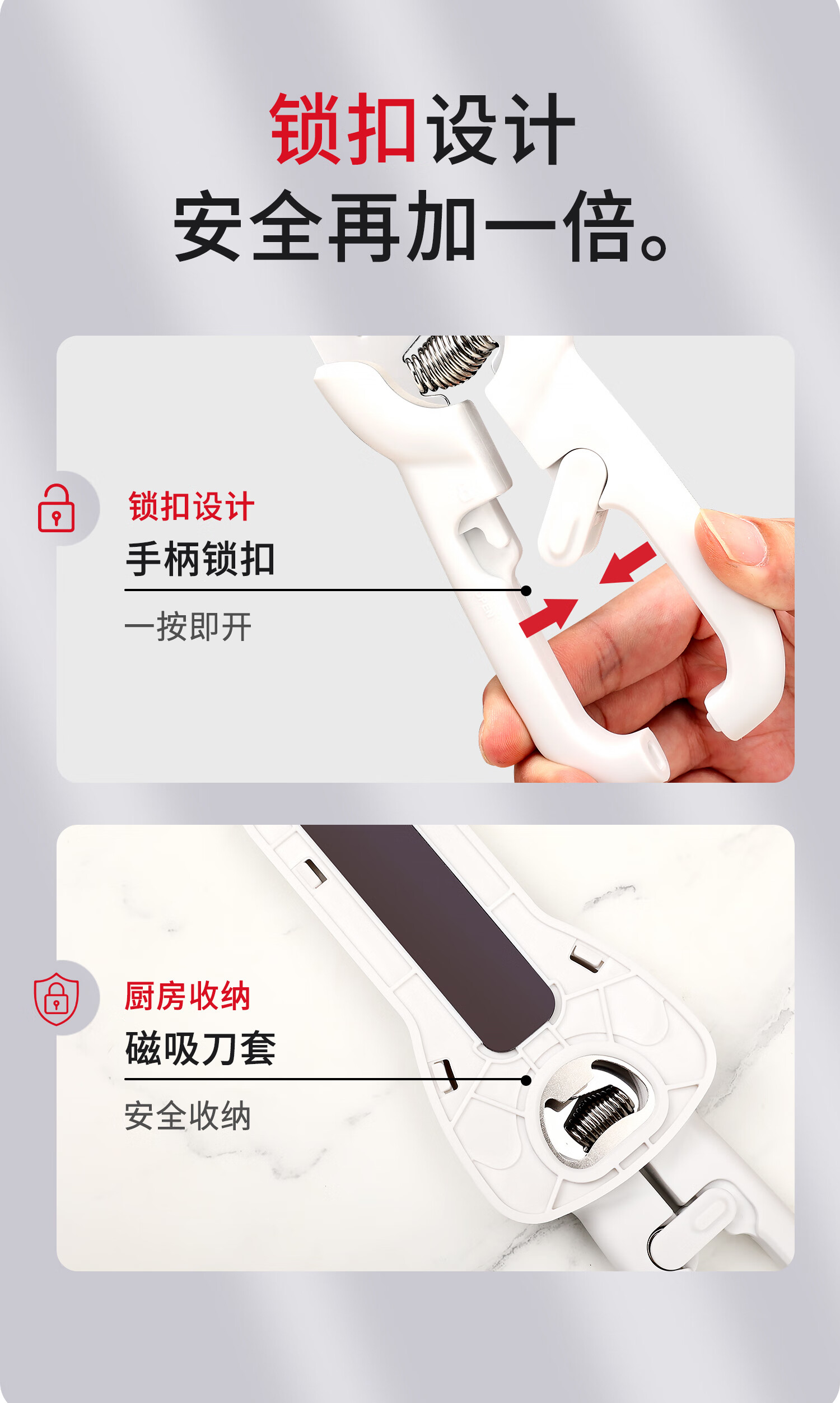 锁扣设计
安全再加一倍。

锁扣设计
手柄锁扣
一按即开

厨房收纳
磁吸刀套
安全收纳