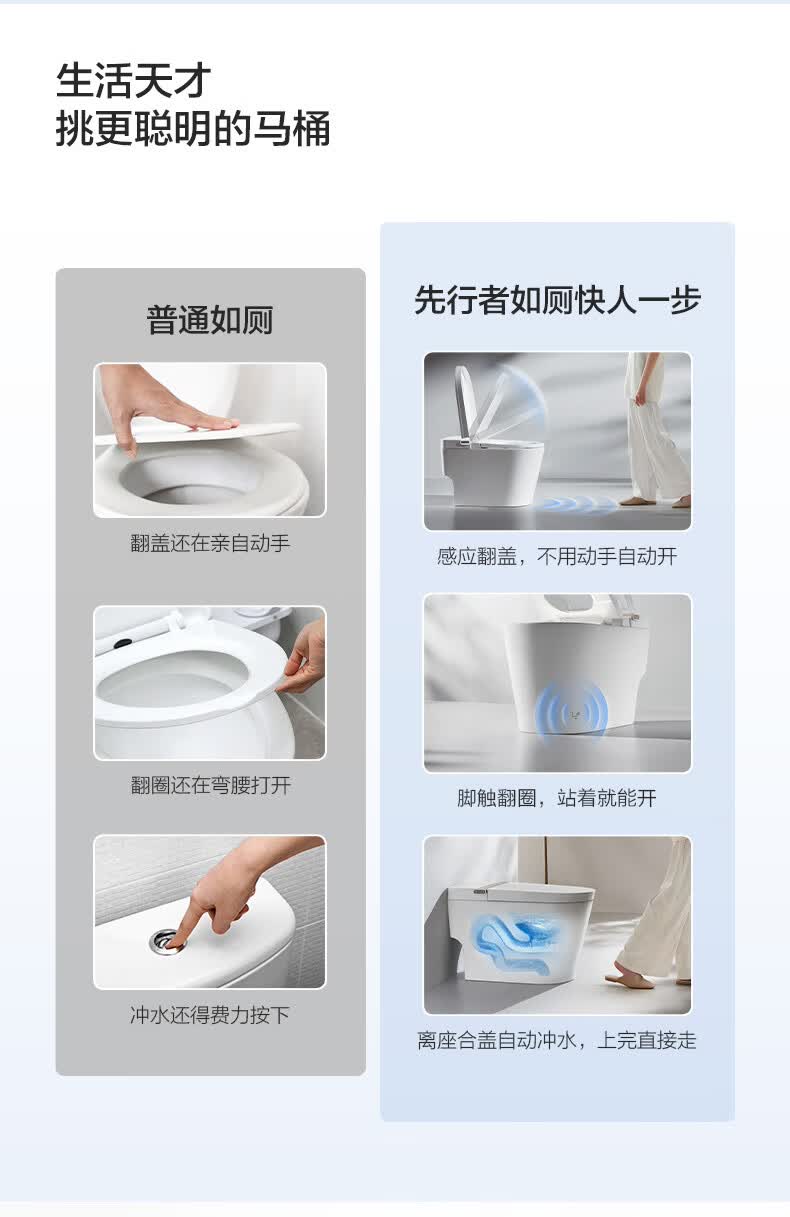 生活天才
挑更聪明的马桶

普通如厕

翻盖还在亲自动手

翻圈还在弯腰打开

冲水还得费力按下

先行者如厕快人一步

感应翻盖，不用动手自动开

脚触翻圈，站着就能开

离座合盖自动冲水，上完直接走